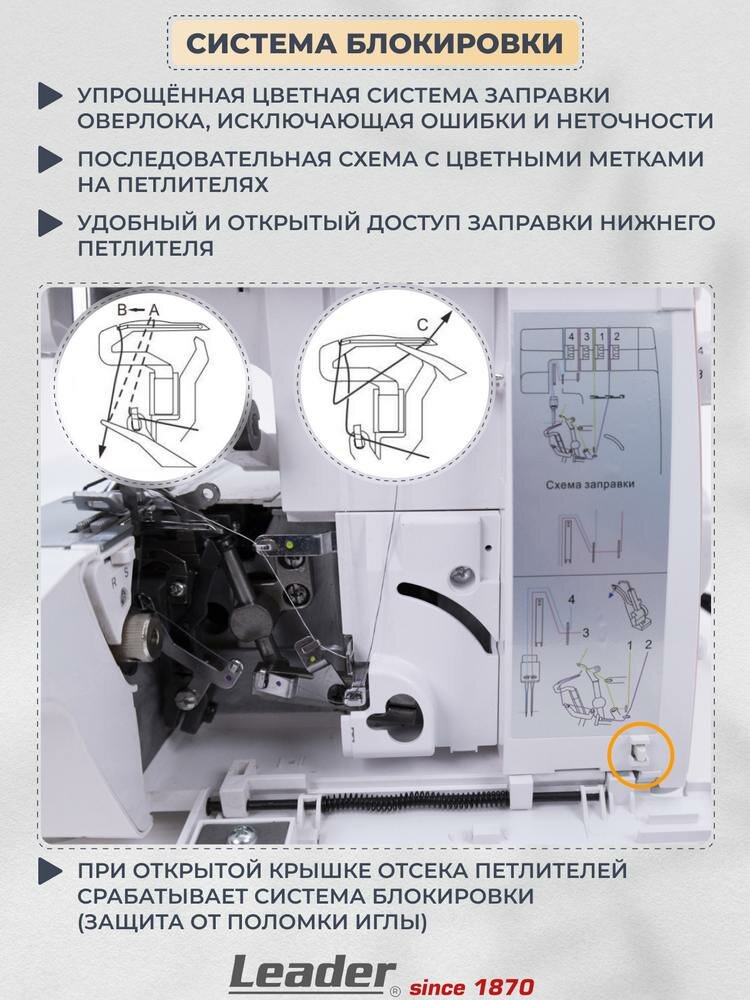 СИСТЕМА БЛОКИРОВКИ

УПРОЩЁННАЯ ЦВЕТНАЯ СИСТЕМА ЗАПРАВКИ ОВЕРЛОКА, ИСКЛЮЧАЮЩАЯ ОШИБКИ И НЕТОЧНОСТИ

ПОСЛЕДОВАТЕЛЬНАЯ СХЕМА С ЦВЕТНЫМИ МЕТКАМИ НА ПЕТЛИТЕЛЯХ

УДОБНЫЙ И ОТКРЫТЫЙ ДОСТУП ЗАПРАВКИ НИЖНЕГО ПЕТЛИТЕЛЯ

B A

C

4 3 1 2

Схема заправки

4

3

1 2

R 5

ПРИ ОТКРЫТОЙ КРЫШКЕ ОТСЕКА ПЕТЛИТЕЛЕЙ СРАБАТЫВАЕТ СИСТЕМА БЛОКИРОВКИ (ЗАЩИТА ОТ ПОЛОМКИ ИГЛЫ)

Leader® since 1870