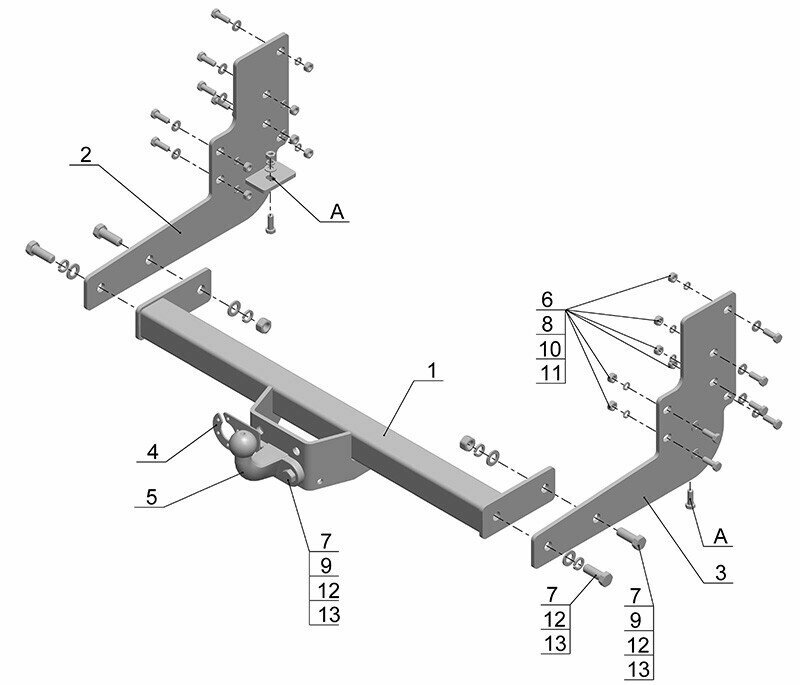 2

A

6
8
10
11

1

4

5

7
9
12
13

A

3

7
12
13

7
9
12
13