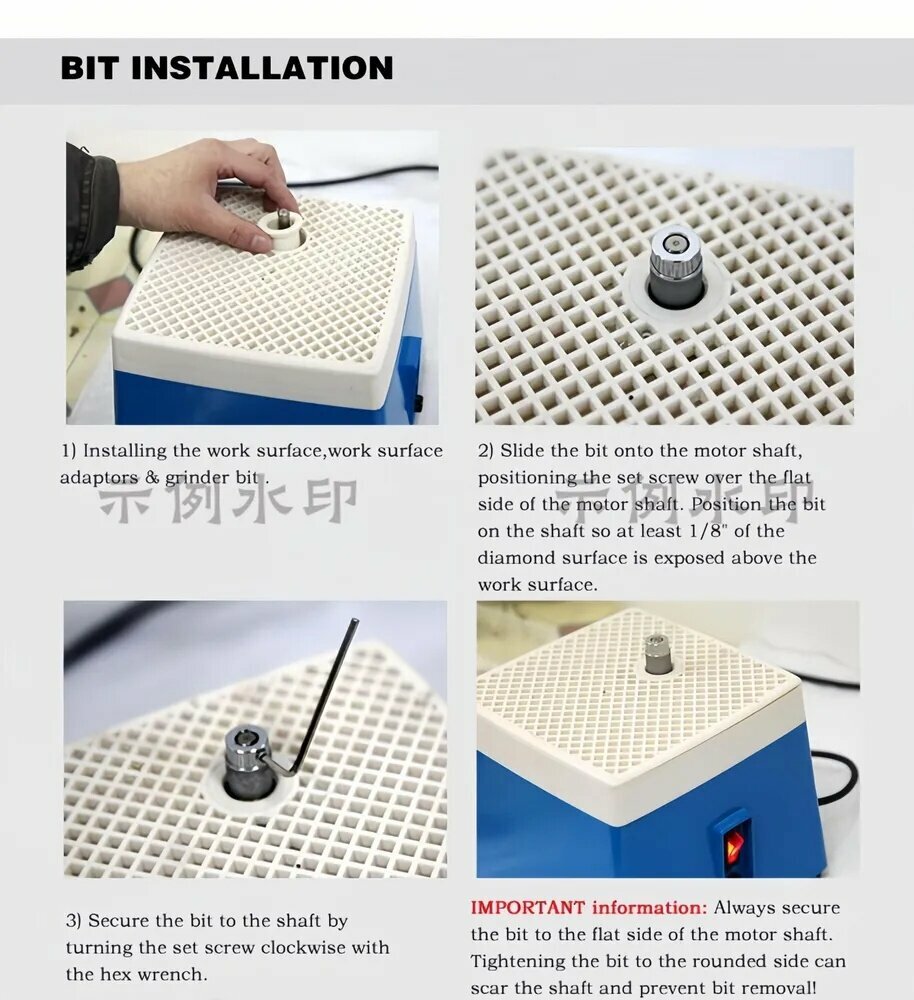 BIT INSTALLATION

1) Installing the work surface,work surface adaptors & grinder bit .

示例水印

2) Slide the bit onto the motor shaft, positioning the set screw over the flat side of the motor shaft. Position the bit on the shaft so at least 1/8" of the diamond surface is exposed above the work surface.

示例水印

3) Secure the bit to the shaft by turning the set screw clockwise with the hex wrench.

IMPORTANT information: Always secure the bit to the flat side of the motor shaft. Tightening the bit to the rounded side can scar the shaft and prevent bit removal!