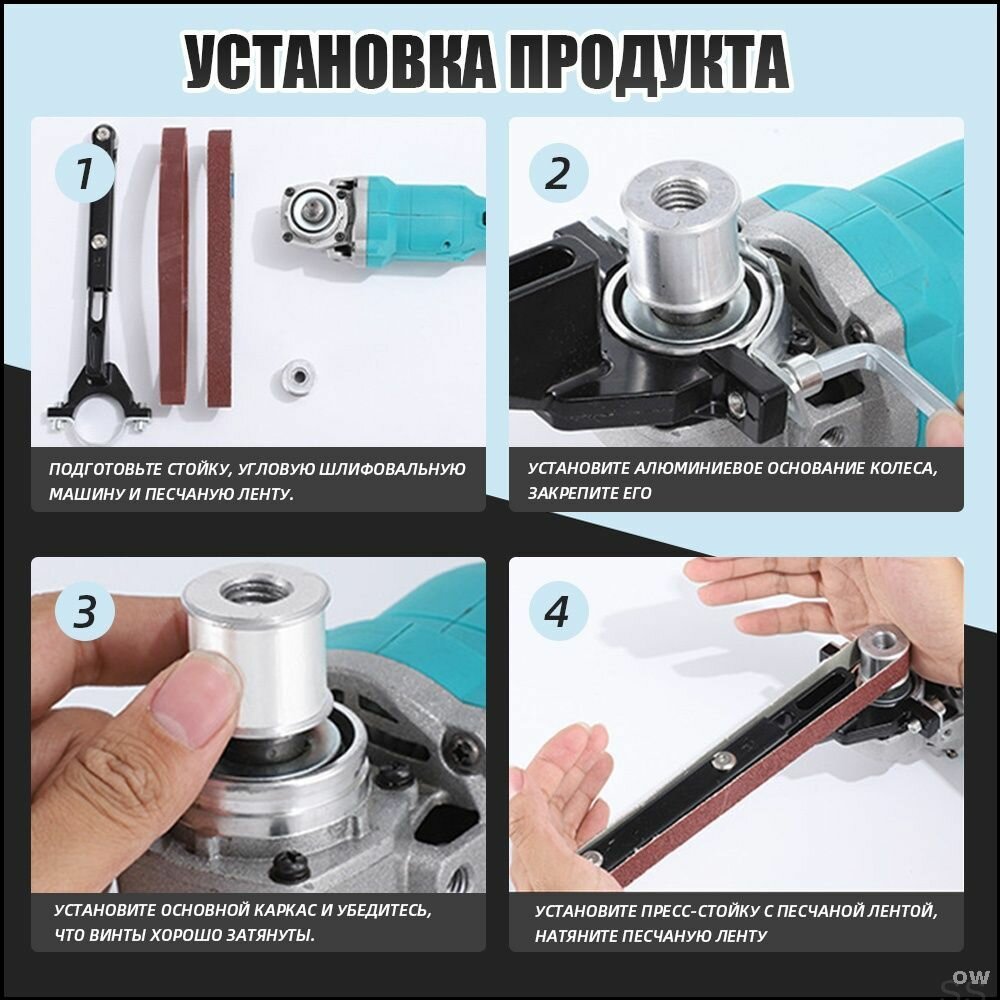 УСТАНОВКА ПРОДУКТА

1

ПОДГОТОВЬТЕ СТОЙКУ, УГЛОВУЮ ШЛИФОВАЛЬНУЮ МАШИНУ И ПЕСЧАНУЮ ЛЕНТУ.

2

УСТАНОВИТЕ АЛЮМИНИЕВОЕ ОСНОВАНИЕ КОЛЕСА, ЗАКРЕПИТЕ ЕГО

3

УСТАНОВИТЕ ОСНОВНОЙ КАРКАС И УБЕДИТЕСЬ, ЧТО ВИНТЫ ХОРОШО ЗАТЯНУТЫ.

4

УСТАНОВИТЕ ПРЕСС-СТОЙКУ С ПЕСЧАНОЙ ЛЕНТОЙ, НАТЯНИТЕ ПЕСЧАНУЮ ЛЕНТУ

OW