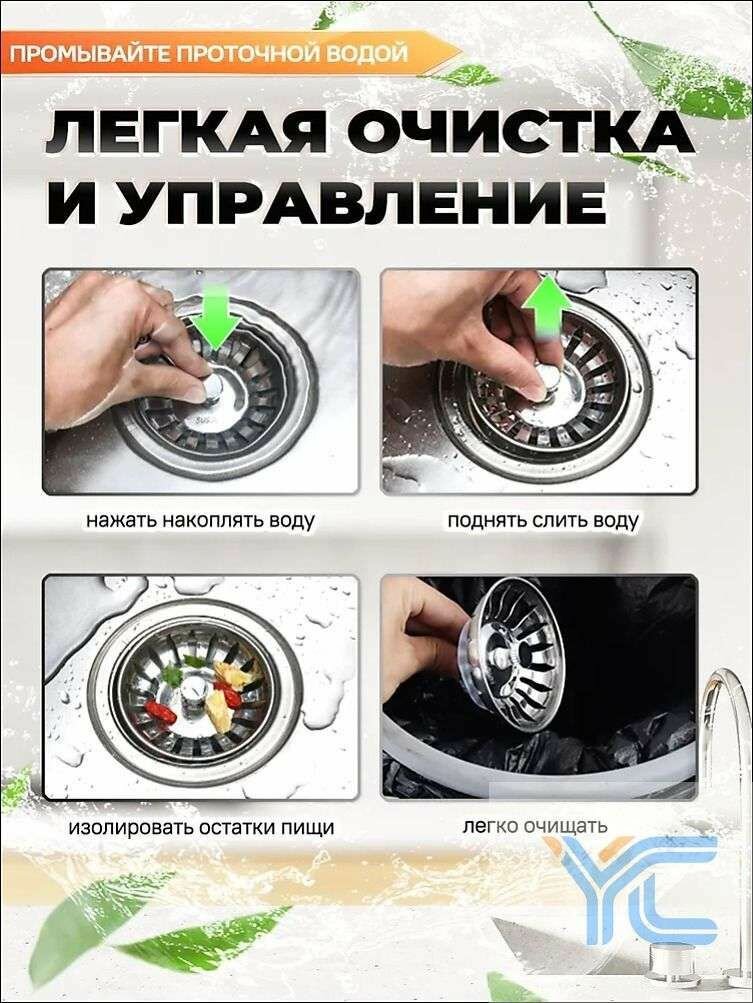 ПРОМЫВАЙТЕ ПРОТОЧНОЙ ВОДОЙ

ЛЕГКАЯ ОЧИСТКА И УПРАВЛЕНИЕ

нажать накоплять воду

поднять слить воду

изолировать остатки пищи

легко очищать

YC