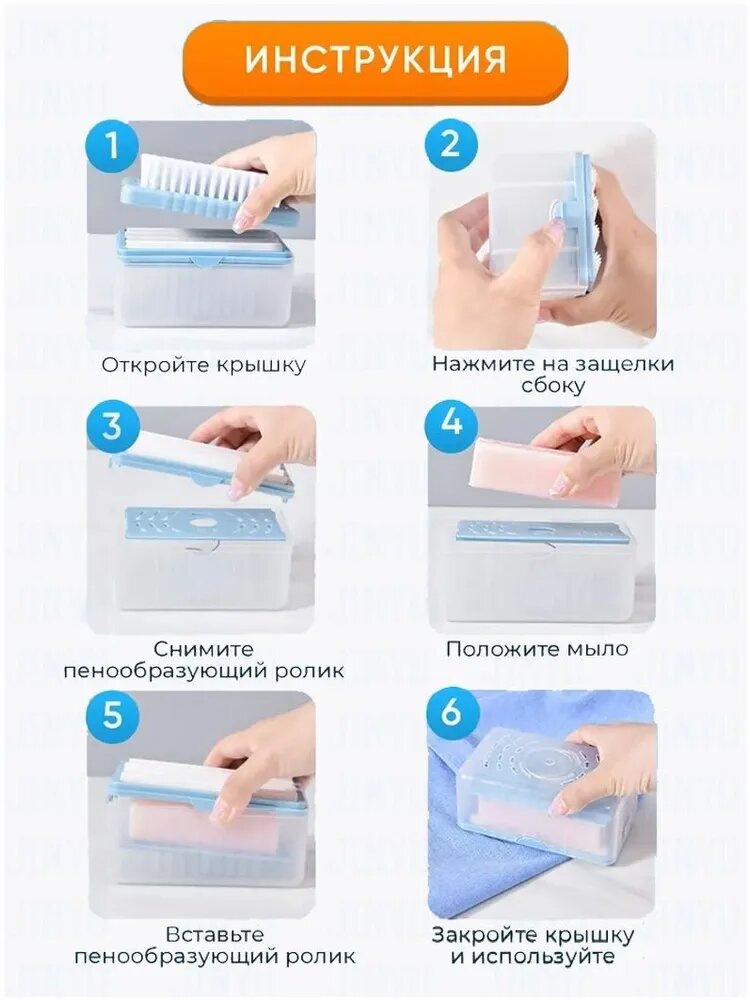 ИНСТРУКЦИЯ

1

Откройте крышку

2

Нажмите на защелки сбоку

3

Снимите пенообразующий ролик

4

Положите мыло

5

Вставьте пенообразующий ролик

6

Закройте крышку и используйте