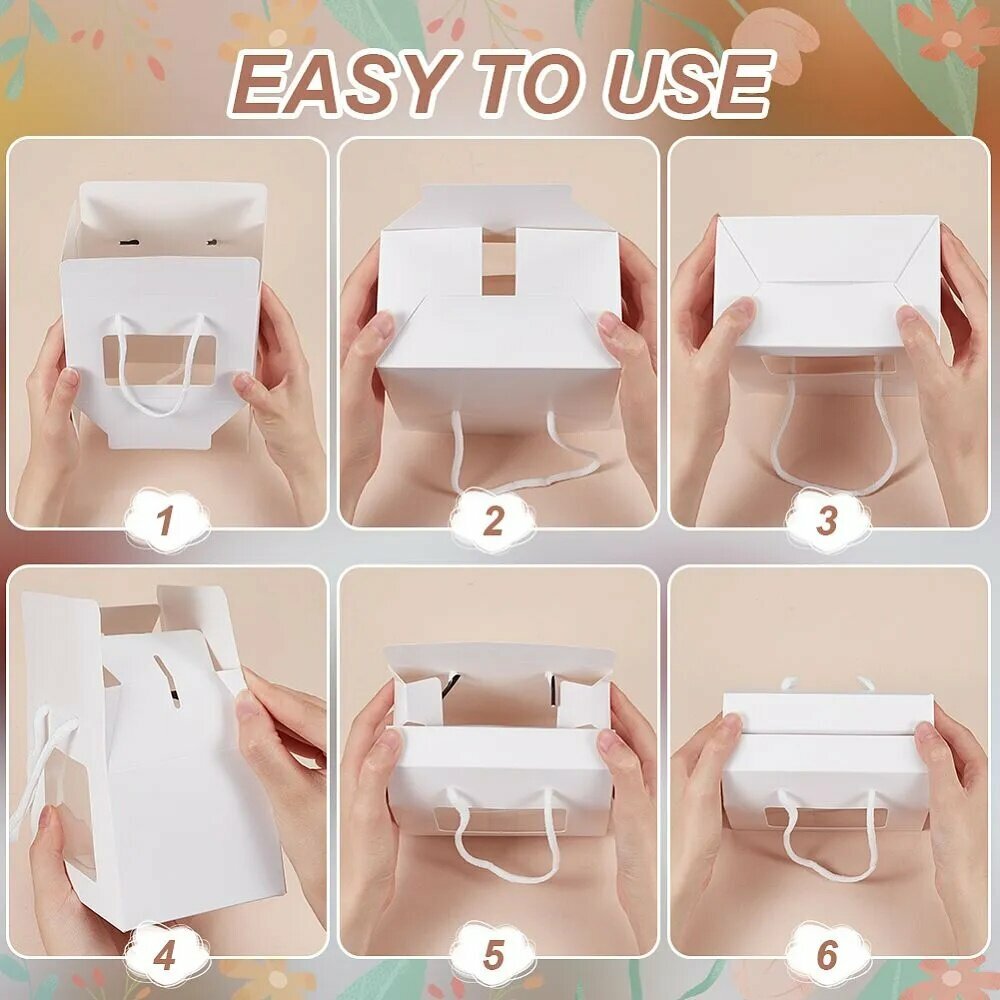 EASY TO USE

1

2

3

4

5

6