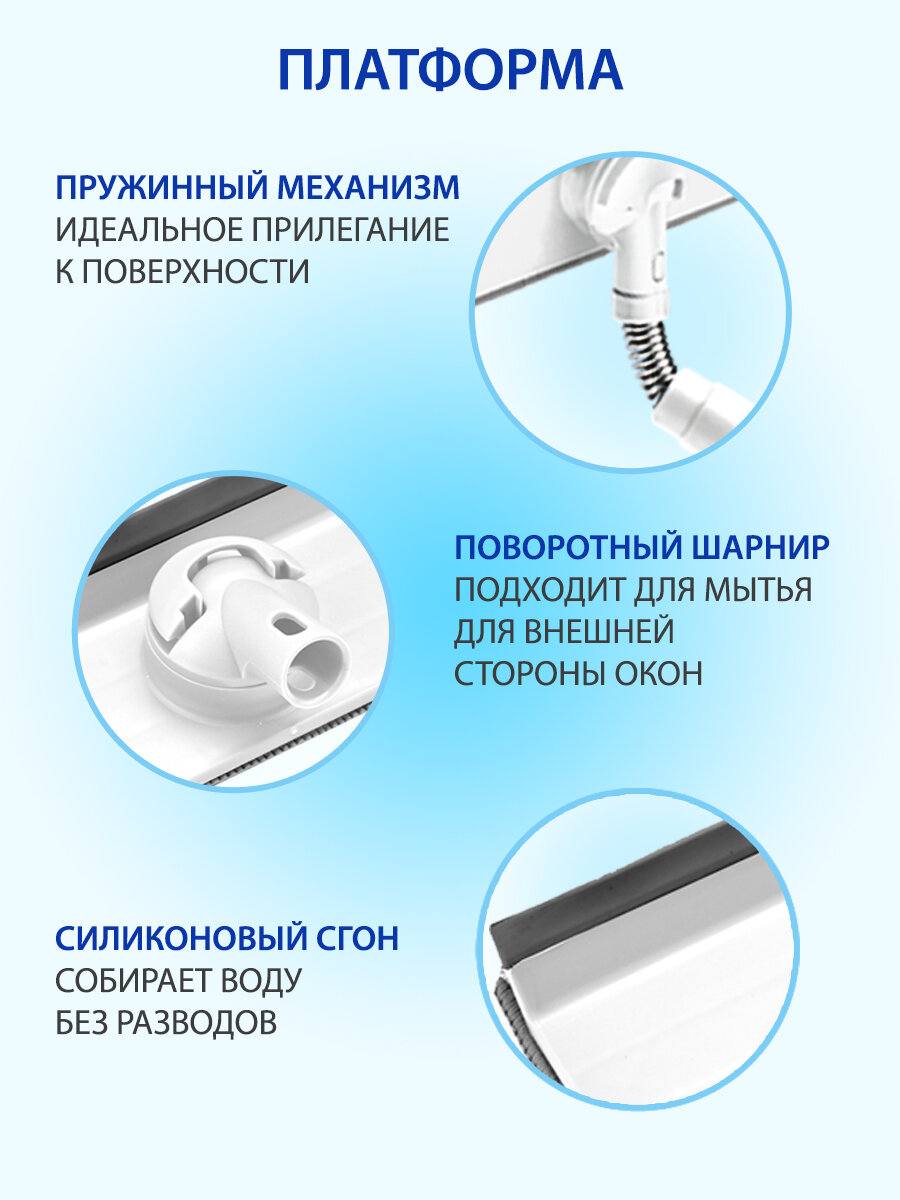 ПЛАТФОРМА

ПРУЖИННЫЙ МЕХАНИЗМ
ИДЕАЛЬНОЕ ПРИЛЕГАНИЕ К ПОВЕРХНОСТИ

ПОВОРОТНЫЙ ШАРНИР
ПОДХОДИТ ДЛЯ МЫТЬЯ ДЛЯ ВНЕШНЕЙ СТОРОНЫ ОКОН

СИЛИКОНОВЫЙ СГОН
СОБИРАЕТ ВОДУ БЕЗ РАЗВОДОВ