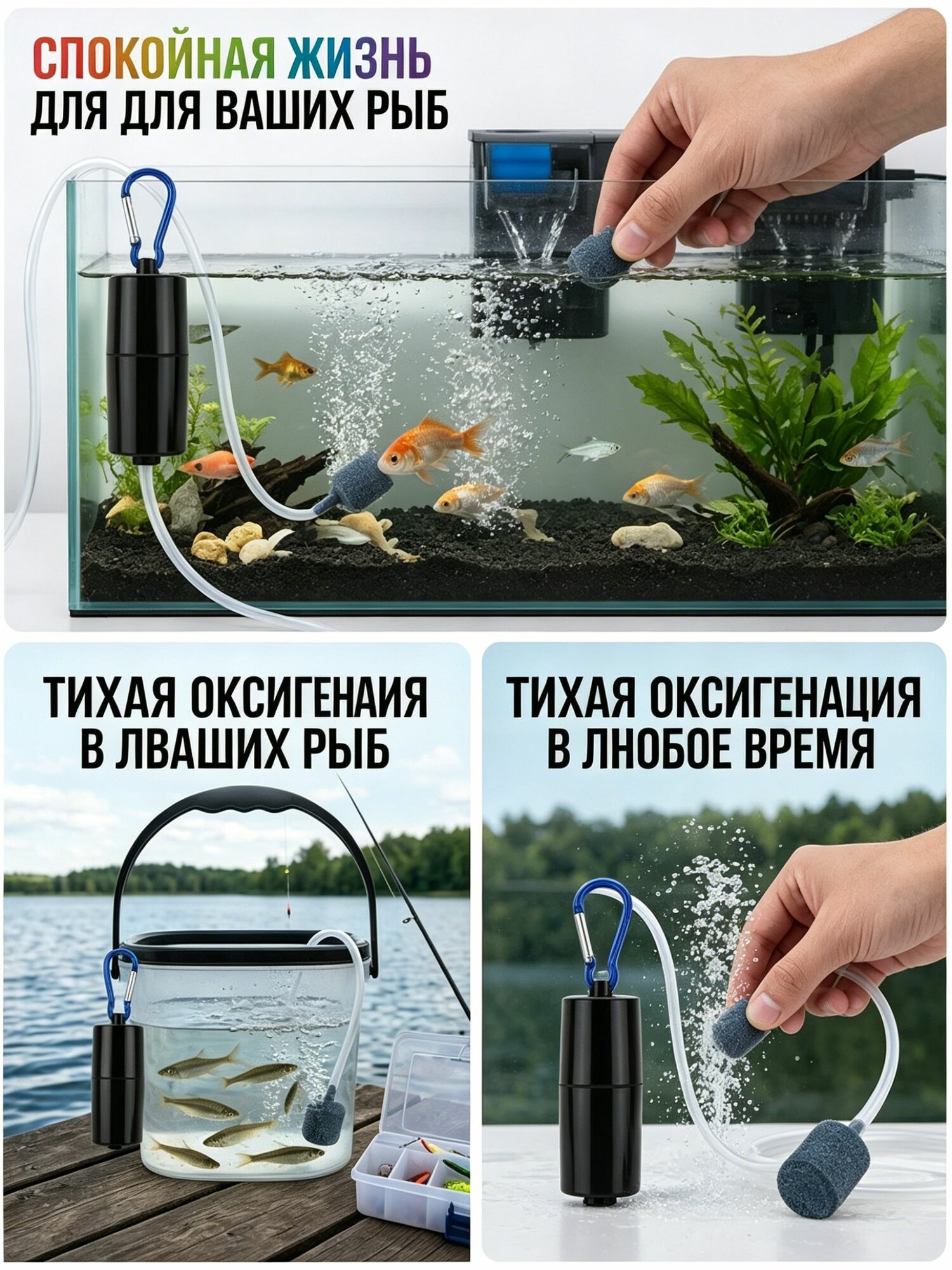 СПОКОЙНАЯ ЖИЗНЬ
ДЛЯ ДЛЯ ВАШИХ РЫБ

ТИХАЯ ОКСИГЕНАИЯ
В ЛВАШИХ РЫБ

ТИХАЯ ОКСИГЕНАЦИЯ
В ЛНОБОЕ ВРЕМЯ