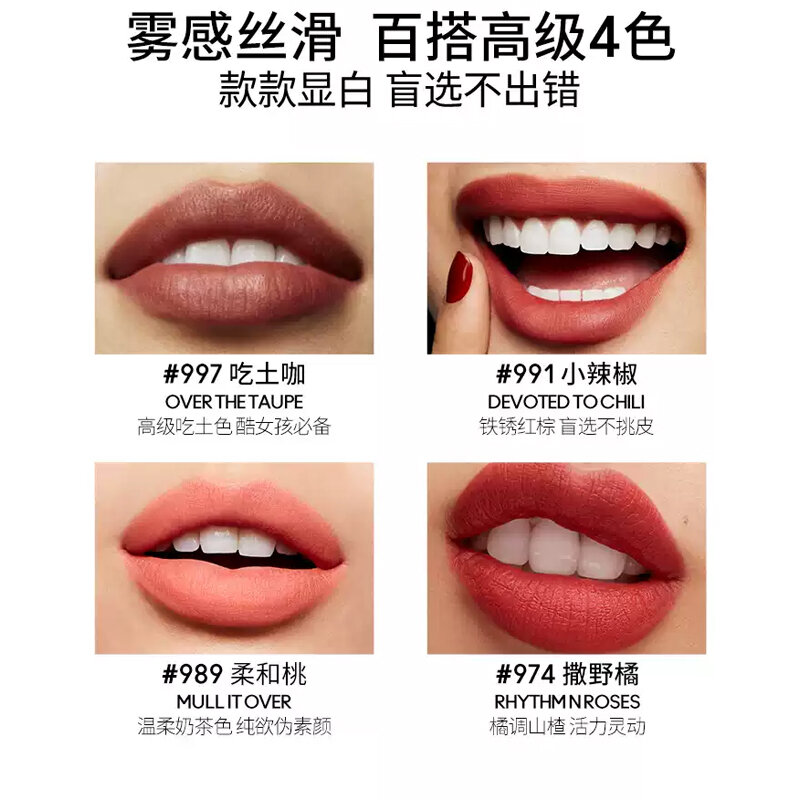 雾感丝滑 百搭高级4色
款款显白 盲选不出错

#997 吃土咖
OVER THE TAUPE
高级吃土色 酷女孩必备

#991 小辣椒
DEVOTED TO CHILI
铁锈红棕 盲选不挑皮

#989 柔和桃
MULL IT OVER
温柔奶茶色 纯欲伪素颜

#974 撒野橘
RHYTHM N ROSES
橘调山楂 活力灵动