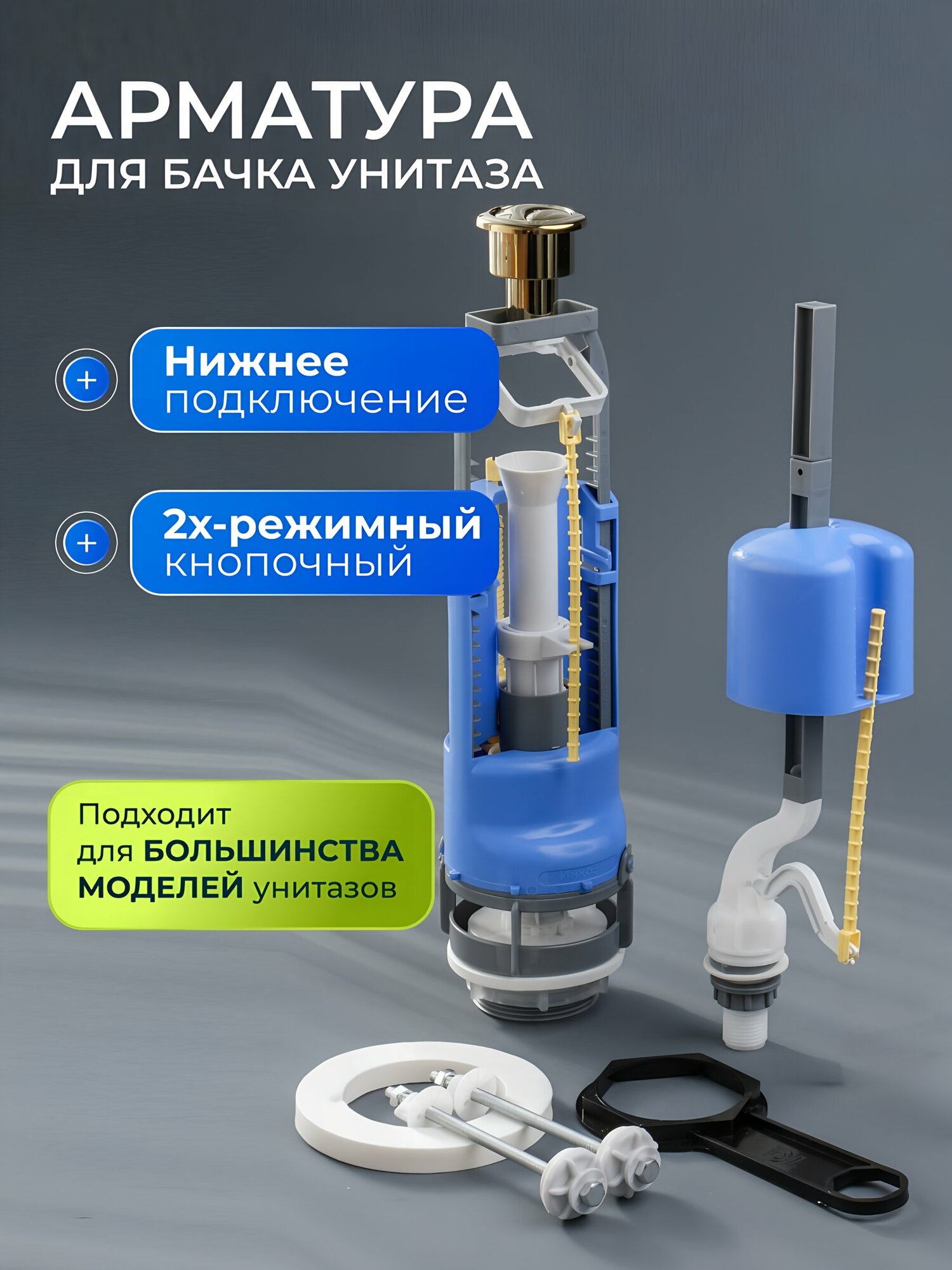 АРМАТУРА
ДЛЯ БАЧКА УНИТАЗА

+ Нижнее подключение

+ 2х-режимный кнопочный

Подходит для БОЛЬШИНСТВА МОДЕЛЕЙ унитазов