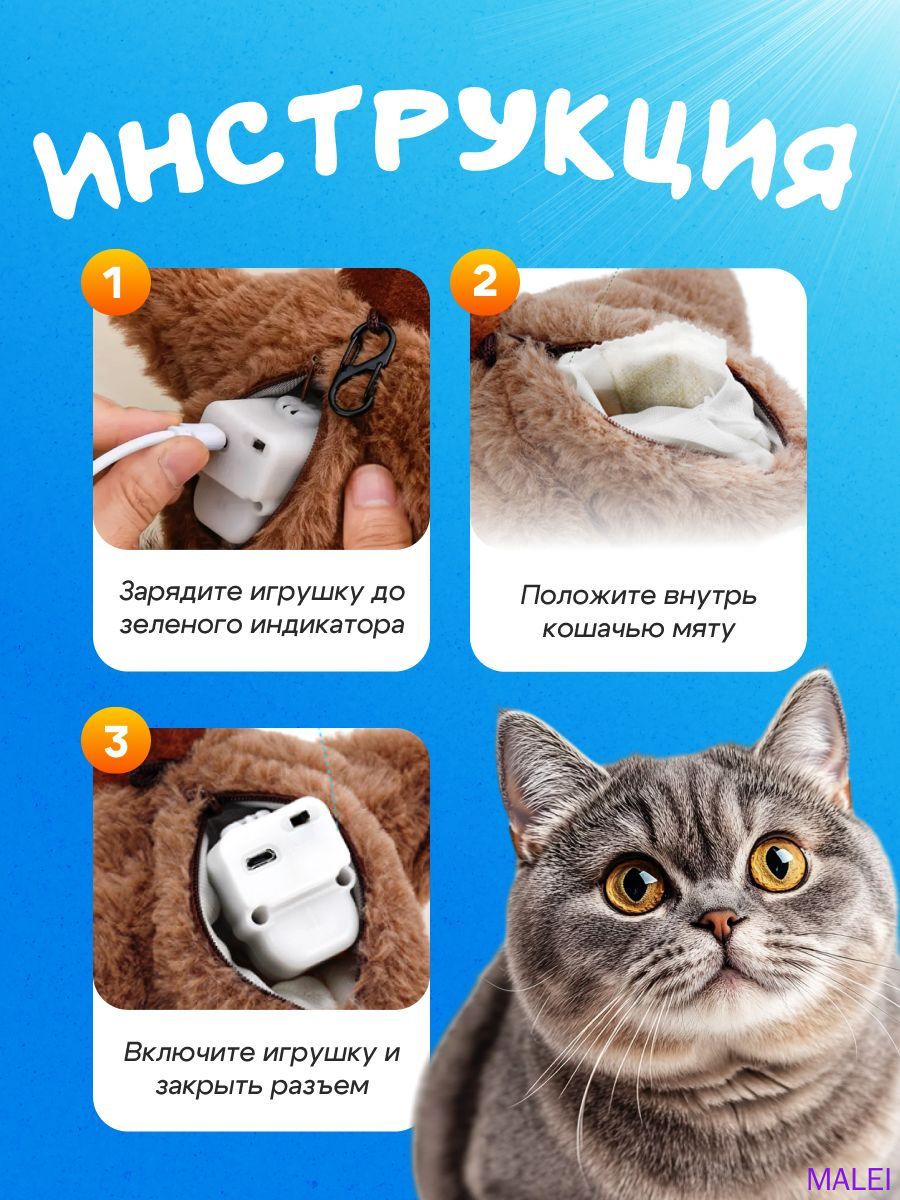 ИНСТРУКЦИЯ

1

Зарядите игрушку до зеленого индикатора

2

Положите внутрь кошачью мяту

3

Включите игрушку и закрыть разъем

MALEI