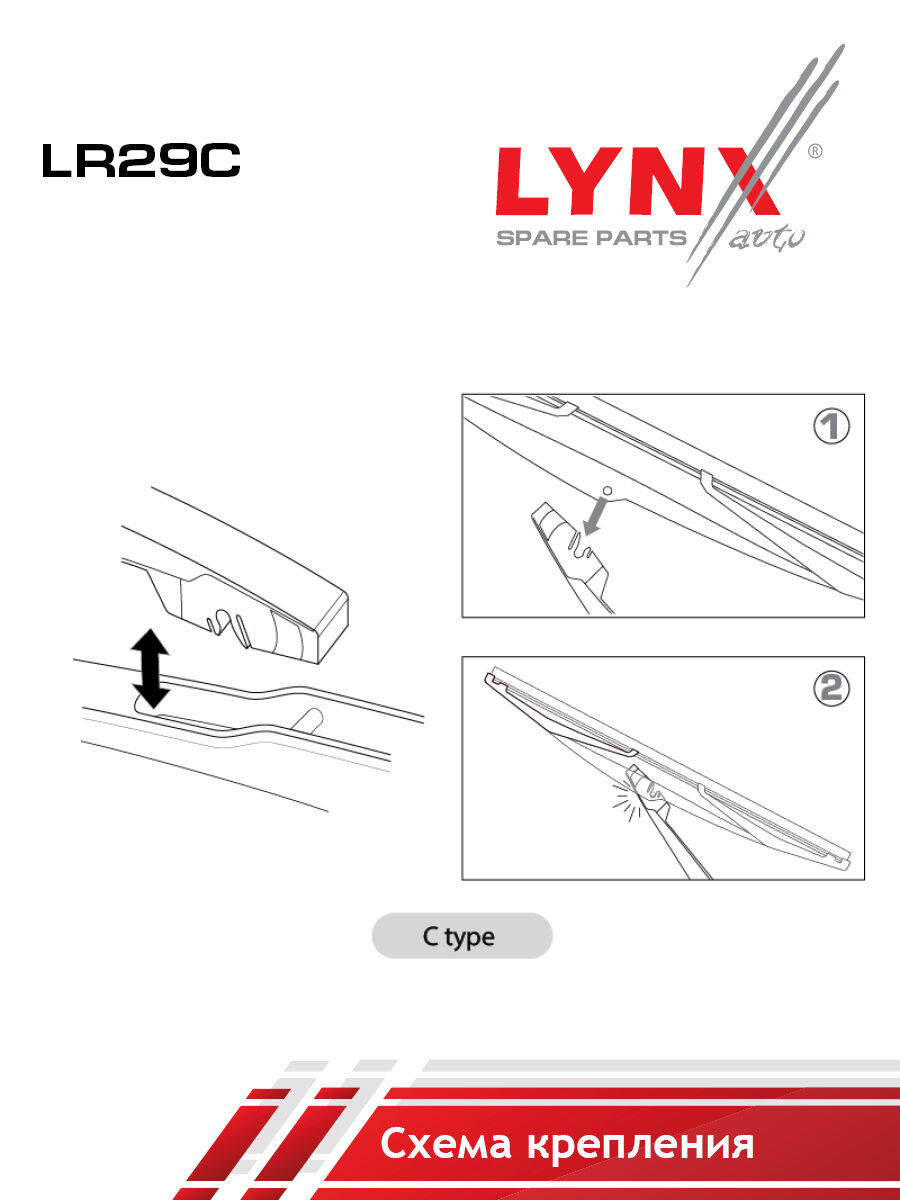 LR29C

LYNX®
SPARE PARTS auto

1

2

C type

Схема крепления