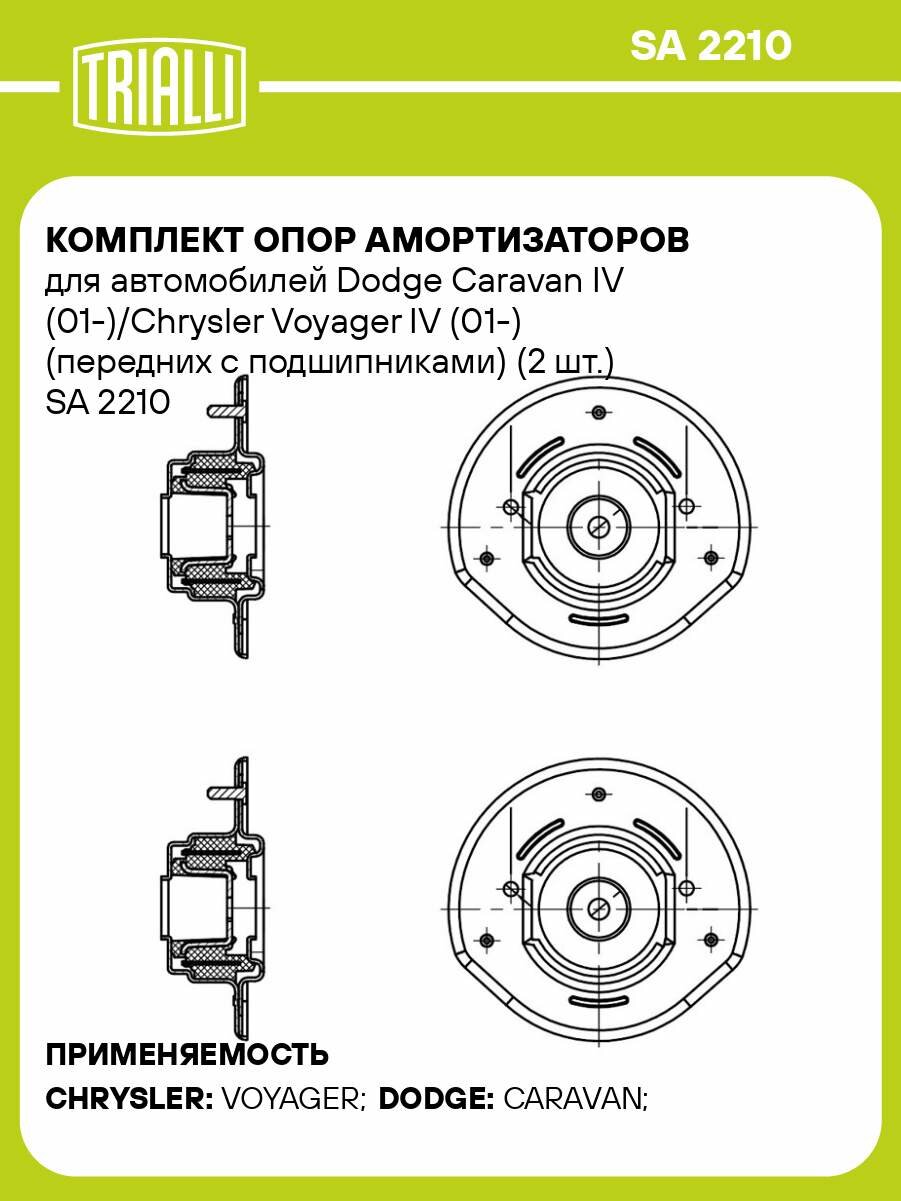 TRIALLI

SA 2210

КОМПЛЕКТ ОПОР АМОРТИЗАТОРОВ
для автомобилей Dodge Caravan IV (01-)/Chrysler Voyager IV (01-) (передних с подшипниками) (2 шт.) SA 2210

ПРИМЕНЯЕМОСТЬ

CHRYSLER: VOYAGER; DODGE: CARAVAN;