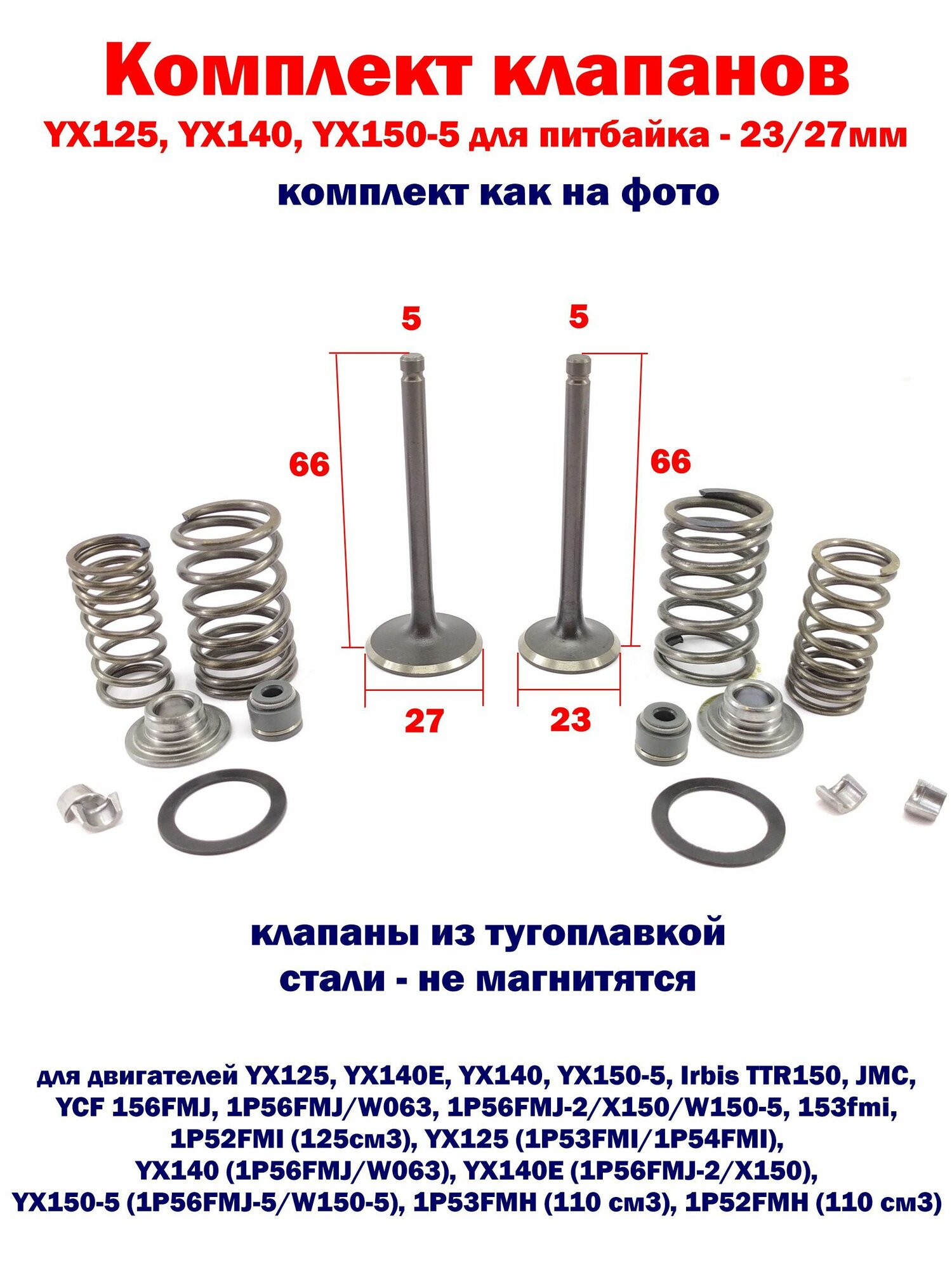 Комплект клапанов
YX125, YX140, YX150-5 для питбайка - 23/27мм

комплект как на фото

5

5

66

66

27

23

клапаны из тугоплавкой стали - не магнитятся

для двигателей YX125, YX140E, YX140, YX150-5, Irbis TTR150, JMC, YCF 156FMJ, 1P56FMJ/W063, 1P56FMJ-2/X150/W150-5, 153fmi, 1P52FMI (125см3), YX125 (1P53FMI/1P54FMI), YX140 (1P56FMJ/W063), YX140E (1P56FMJ-2/X150), YX150-5 (1P56FMJ-5/W150-5), 1P53FMH (110 см3), 1P52FMH (110 см3)