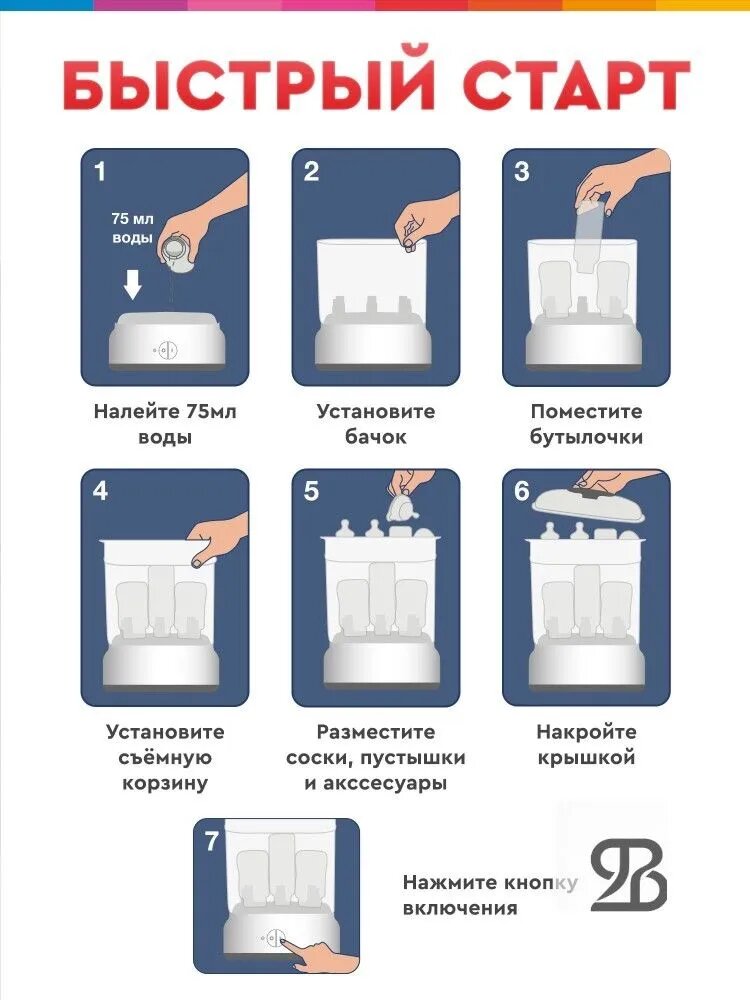 БЫСТРЫЙ СТАРТ

1
75 мл воды

Налейте 75мл воды

2

Установите бачок

3

Поместите бутылочки

4

Установите съёмную корзину

5

Разместите соски, пустышки и акссесуары

6

Накройте крышкой

7

Нажмите кнопку включения