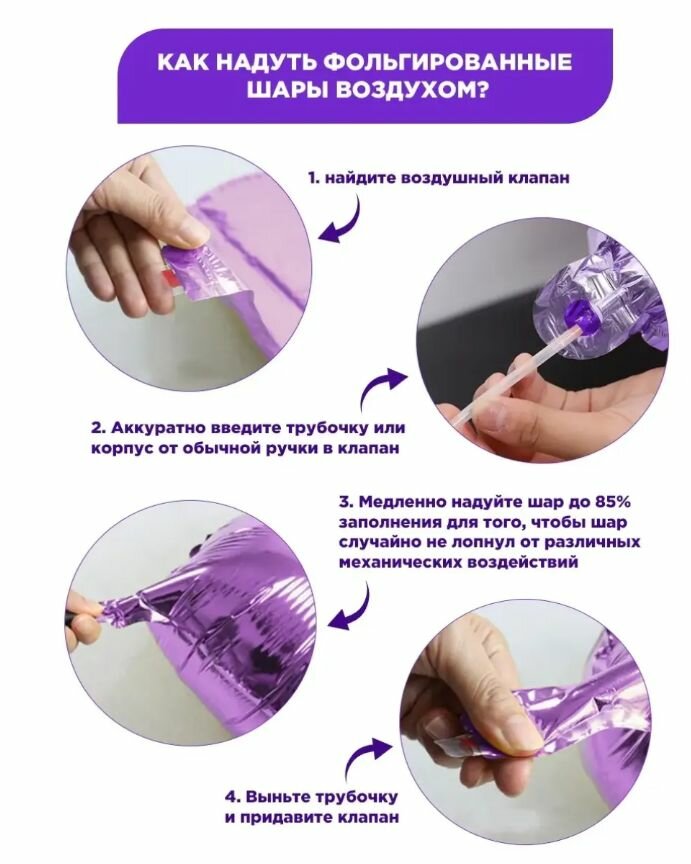 КАК НАДУТЬ ФОЛЬГИРОВАННЫЕ ШАРЫ ВОЗДУХОМ?

1. найдите воздушный клапан

2. Аккуратно введите трубочку или корпус от обычной ручки в клапан

3. Медленно надуйте шар до 85% заполнения для того, чтобы шар случайно не лопнул от различных механических воздействий

4. Выньте трубочку и придавите клапан