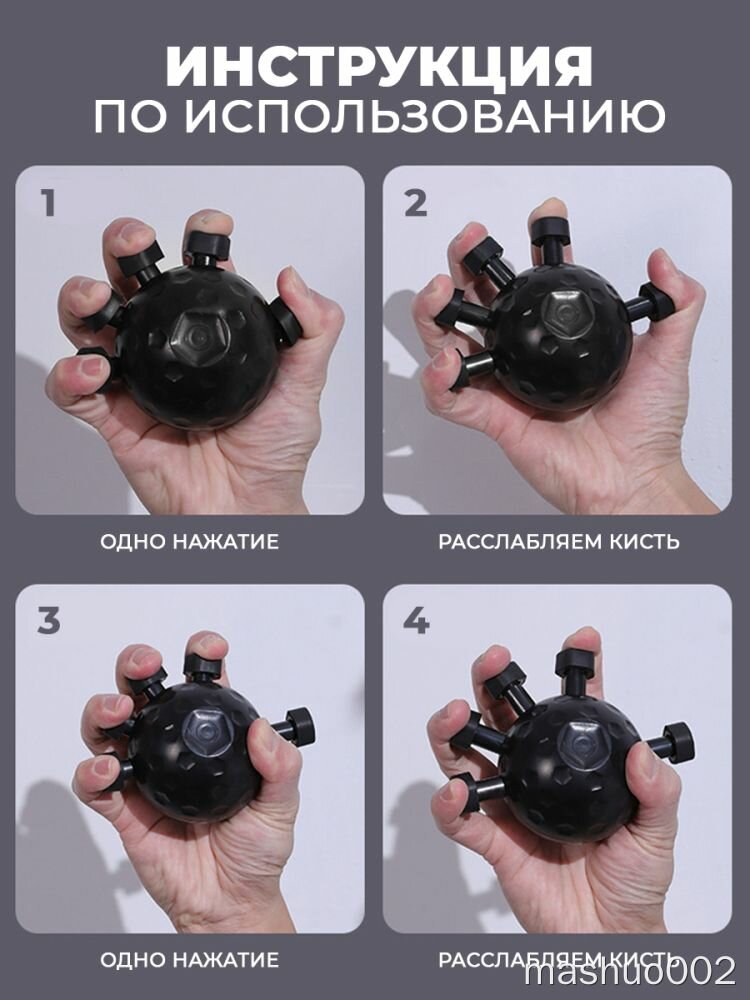 ИНСТРУКЦИЯ
ПО ИСПОЛЬЗОВАНИЮ

1

ОДНО НАЖАТИЕ

2

РАССЛАБЛЯЕМ КИСТЬ

3

ОДНО НАЖАТИЕ

4

РАССЛАБЛЯЕМ КИСТЬ

mashuo002