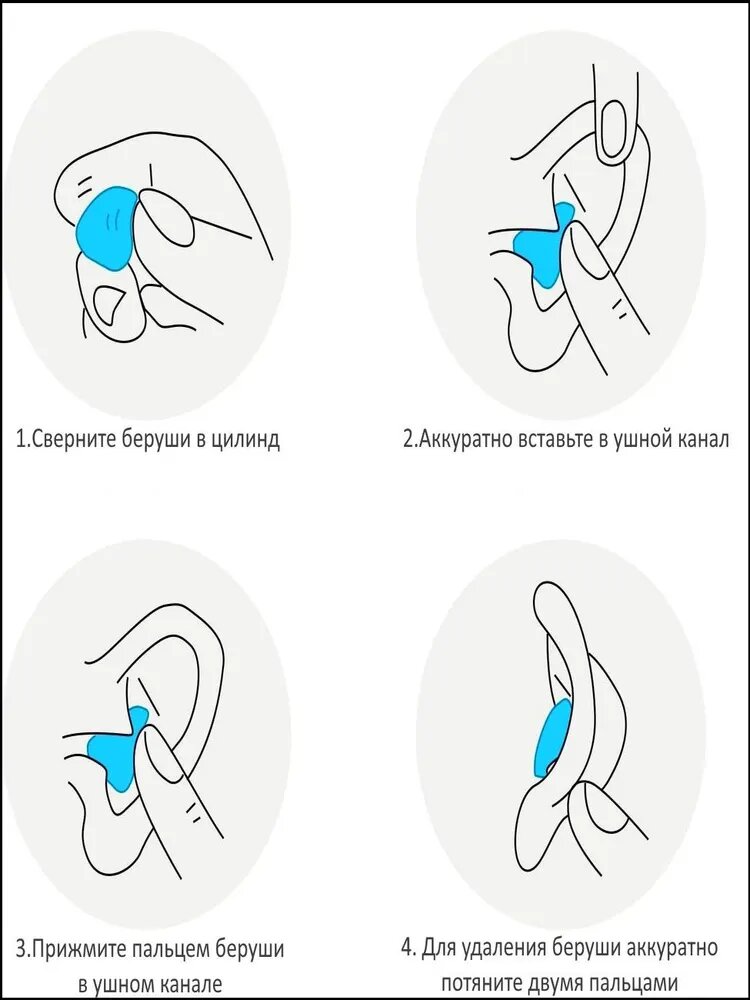 1.Сверните беруши в цилинд

2.Аккуратно вставьте в ушной канал

3.Прижмите пальцем беруши в ушном канале

4. Для удаления беруши аккуратно потяните двумя пальцами