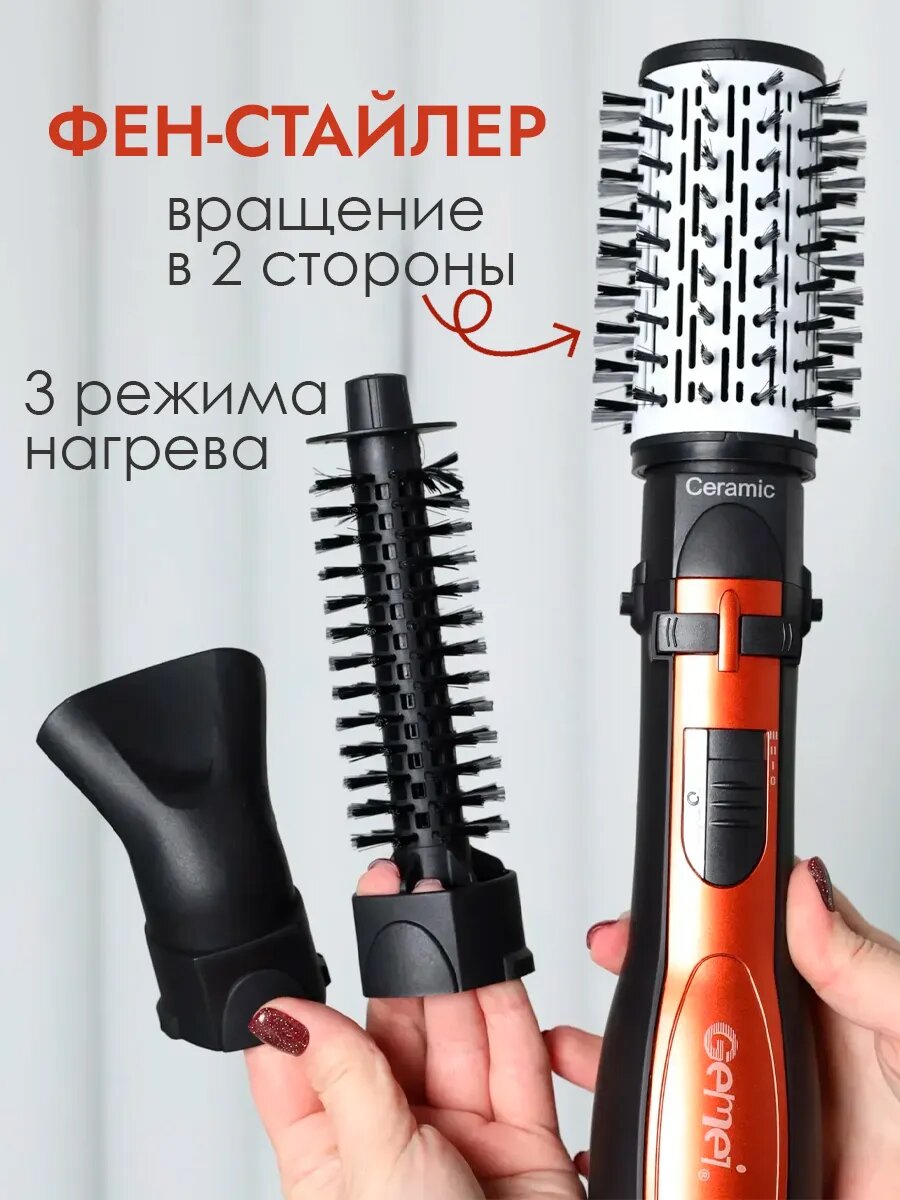 ФЕН-СТАЙЛЕР

вращение в 2 стороны

3 режима нагрева

Ceramic

Gemei