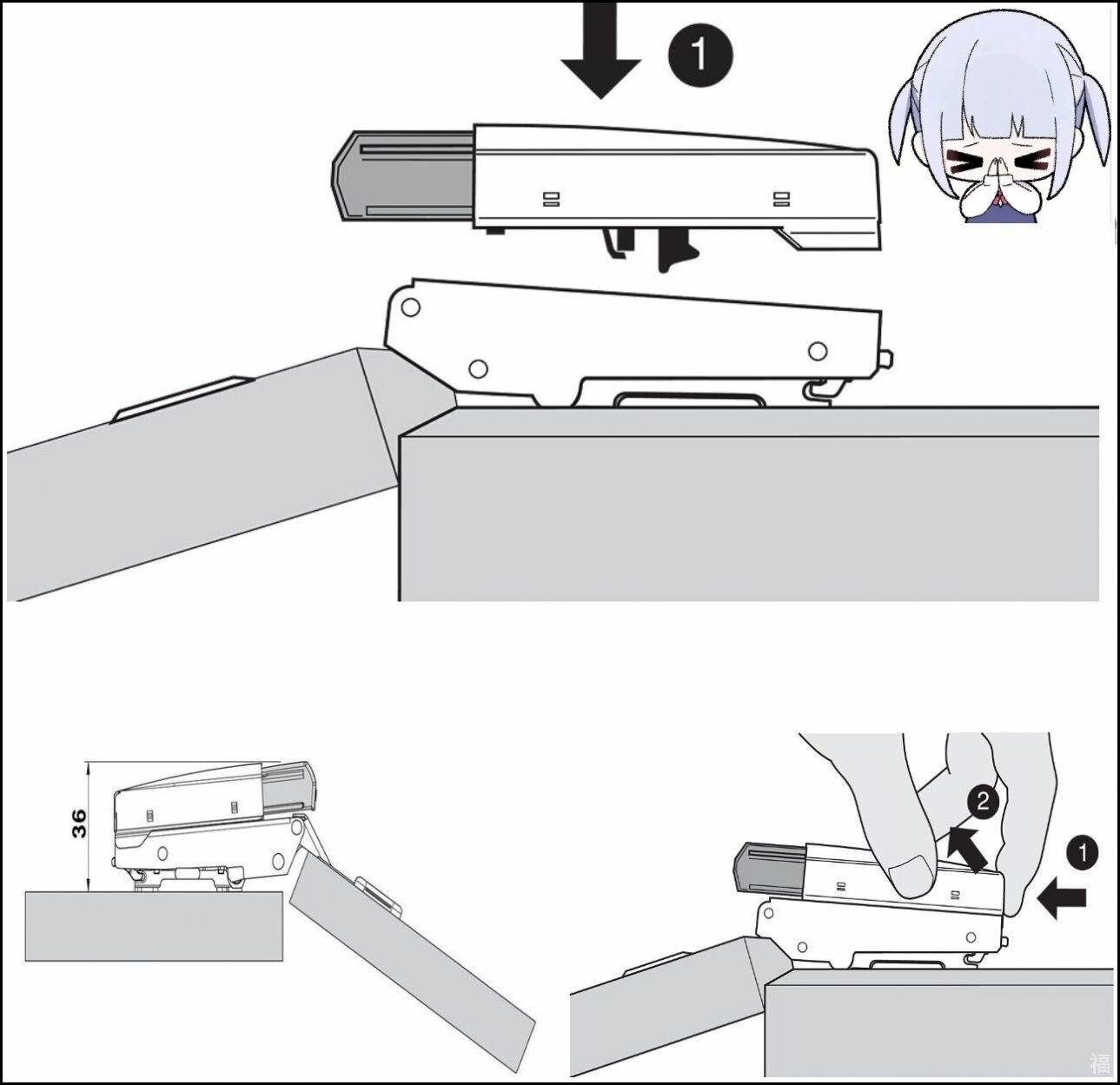 1

36

2

1

福