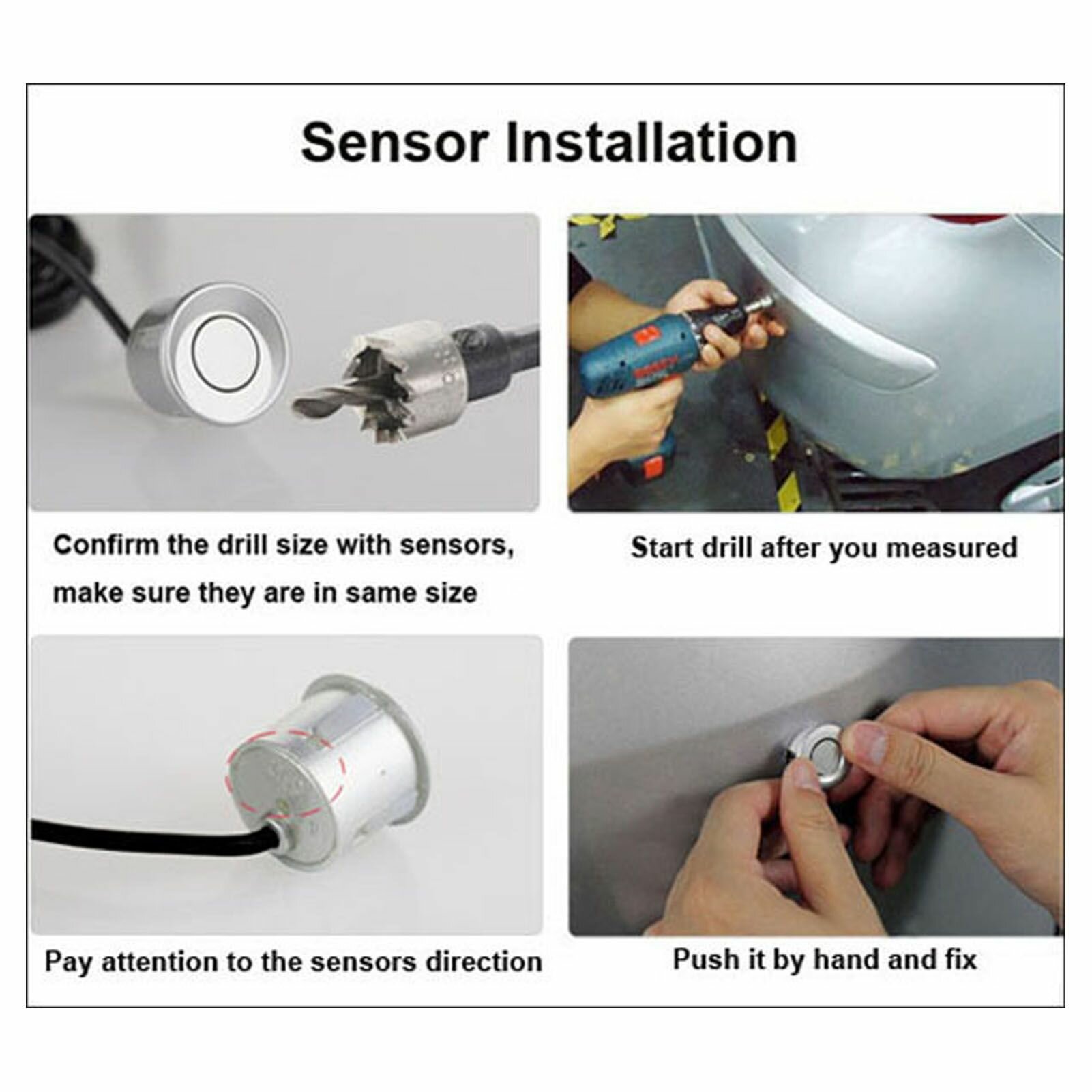 Sensor Installation

Confirm the drill size with sensors, make sure they are in same size

Start drill after you measured

Pay attention to the sensors direction

Push it by hand and fix