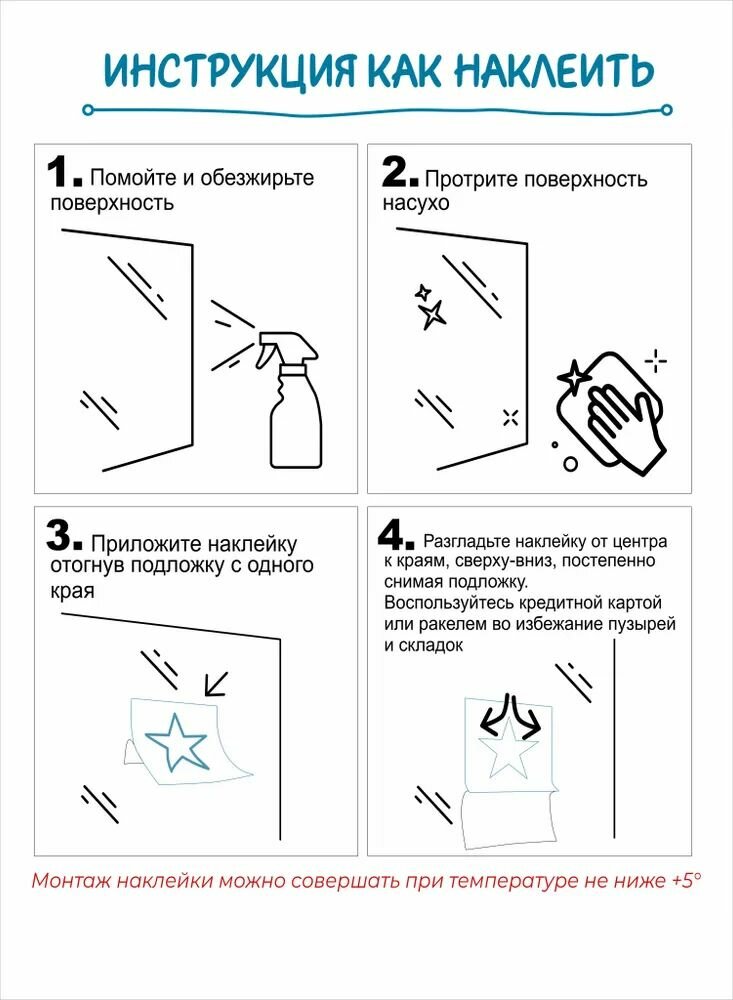 ИНСТРУКЦИЯ КАК НАКЛЕИТЬ

1. Помойте и обезжирьте поверхность

2. Протрите поверхность насухо

3. Приложите наклейку отогнув подложку с одного края

4. Разгладьте наклейку от центра к краям, сверху-вниз, постепенно снимая подложку.
Воспользуйтесь кредитной картой или ракелем во избежание пузырей и складок

Монтаж наклейки можно совершать при температуре не ниже +5°