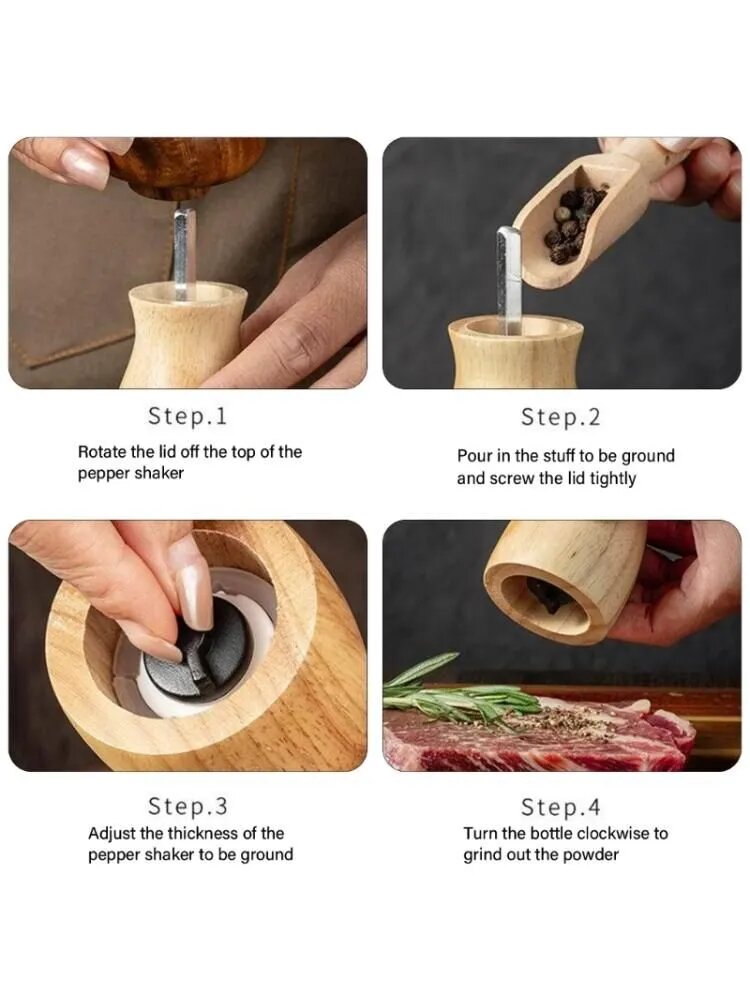 Step.1

Rotate the lid off the top of the pepper shaker

Step.2

Pour in the stuff to be ground and screw the lid tightly

Step.3

Adjust the thickness of the pepper shaker to be ground

Step.4

Turn the bottle clockwise to grind out the powder