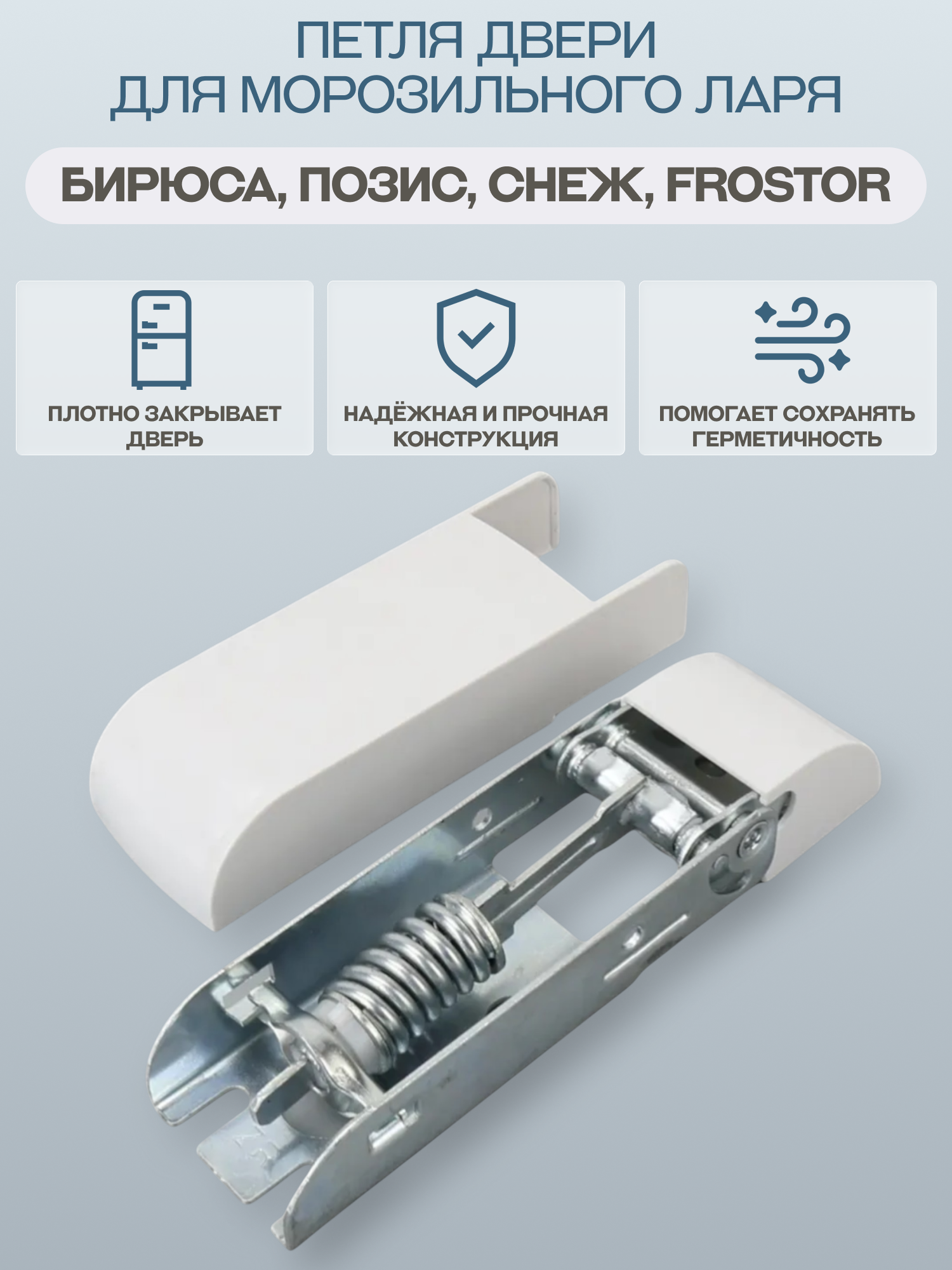 ПЕТЛЯ ДВЕРИ
ДЛЯ МОРОЗИЛЬНОГО ЛАРЯ

БИРЮСА, ПОЗИС, СНЕЖ, FROSTOR

ПЛОТНО ЗАКРЫВАЕТ ДВЕРЬ

НАДЁЖНАЯ И ПРОЧНАЯ КОНСТРУКЦИЯ

ПОМОГАЕТ СОХРАНЯТЬ ГЕРМЕТИЧНОСТЬ