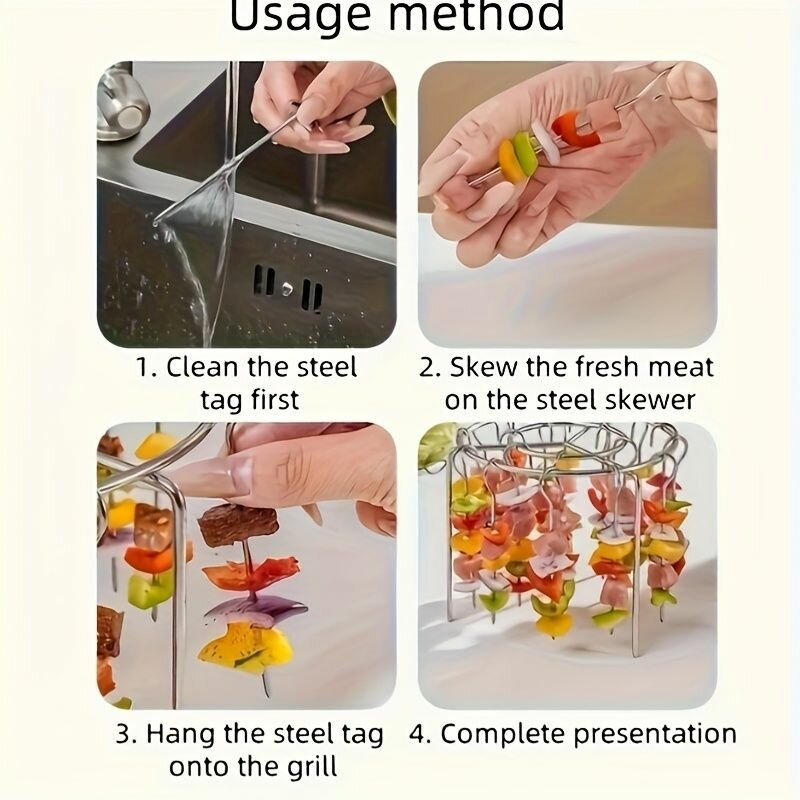 Usage method

1. Clean the steel tag first

2. Skew the fresh meat on the steel skewer

3. Hang the steel tag onto the grill

4. Complete presentation