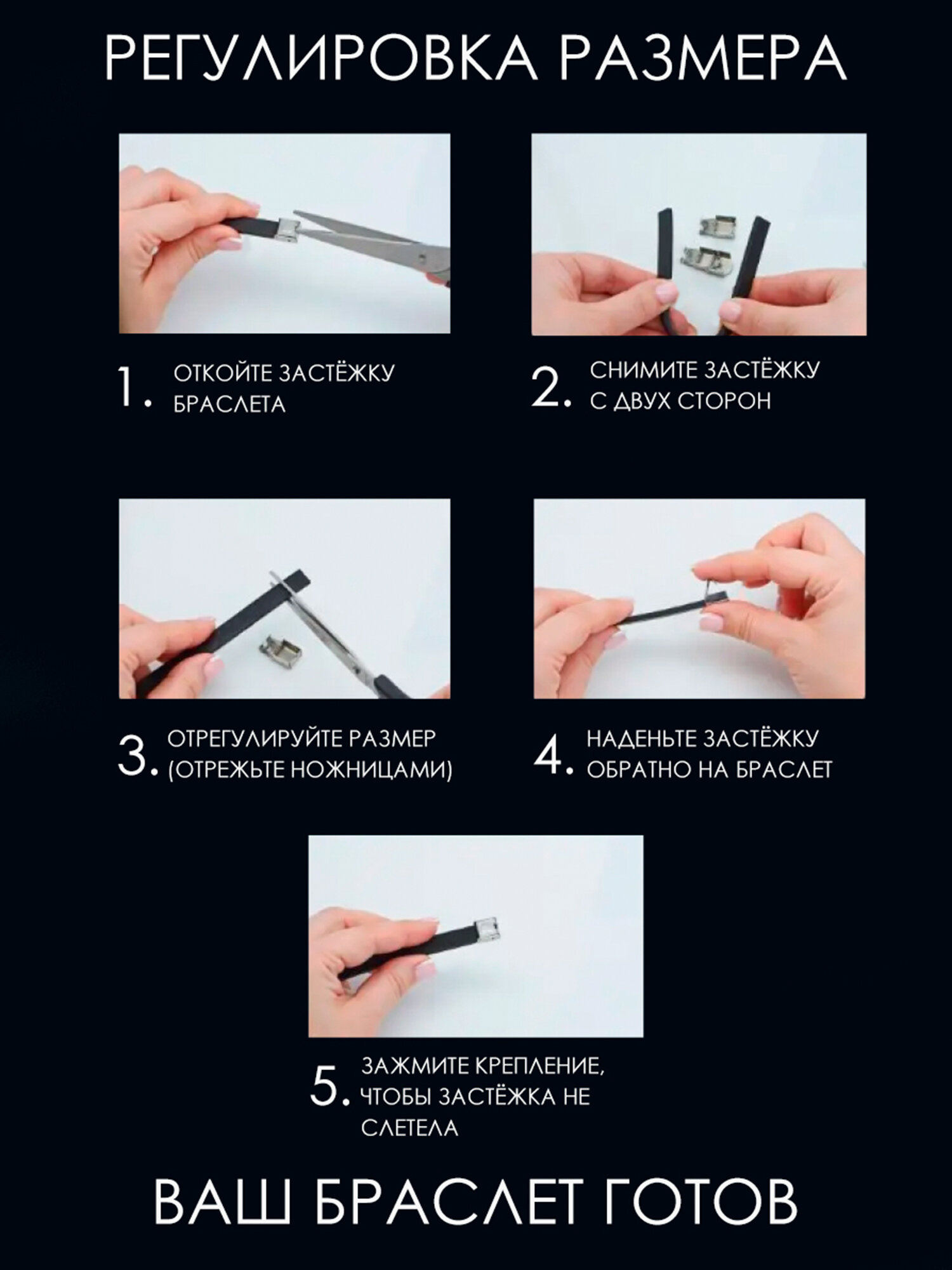 РЕГУЛИРОВКА РАЗМЕРА

1. ОТКОЙТЕ ЗАСТЁЖКУ БРАСЛЕТА

2. СНИМИТЕ ЗАСТЁЖКУ С ДВУХ СТОРОН

3. ОТРЕГУЛИРУЙТЕ РАЗМЕР (ОТРЕЖЬТЕ НОЖНИЦАМИ)

4. НАДЕНЬТЕ ЗАСТЁЖКУ ОБРАТНО НА БРАСЛЕТ

5. ЗАЖМИТЕ КРЕПЛЕНИЕ, ЧТОБЫ ЗАСТЁЖКА НЕ СЛЕТЕЛА

ВАШ БРАСЛЕТ ГОТОВ