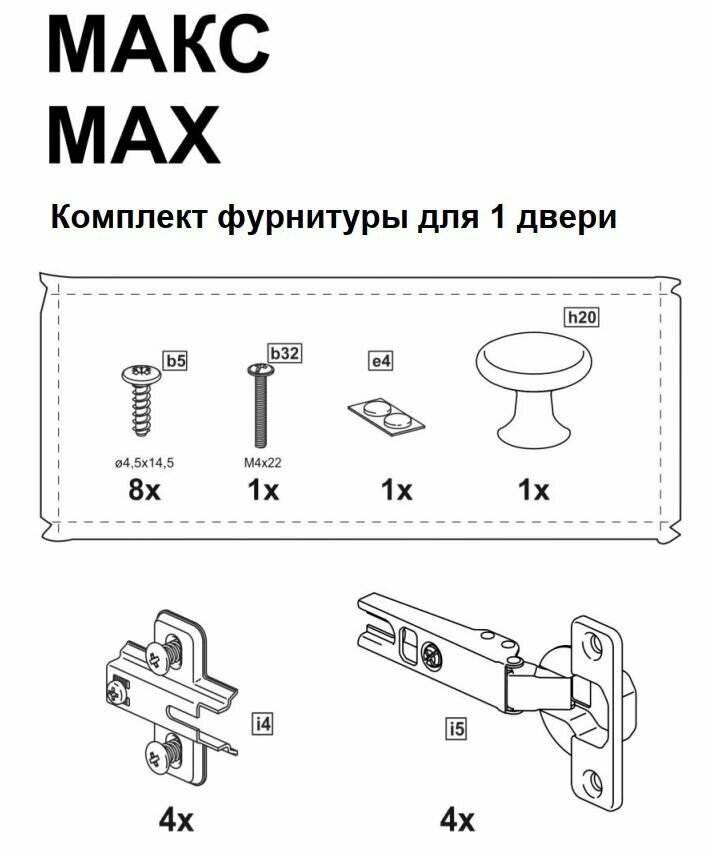 МАКС
MAX

Комплект фурнитуры для 1 двери

b5
ø4,5x14,5
8x

b32
M4x22
1x

e4
1x

h20
1x

i4
4x

i5
4x