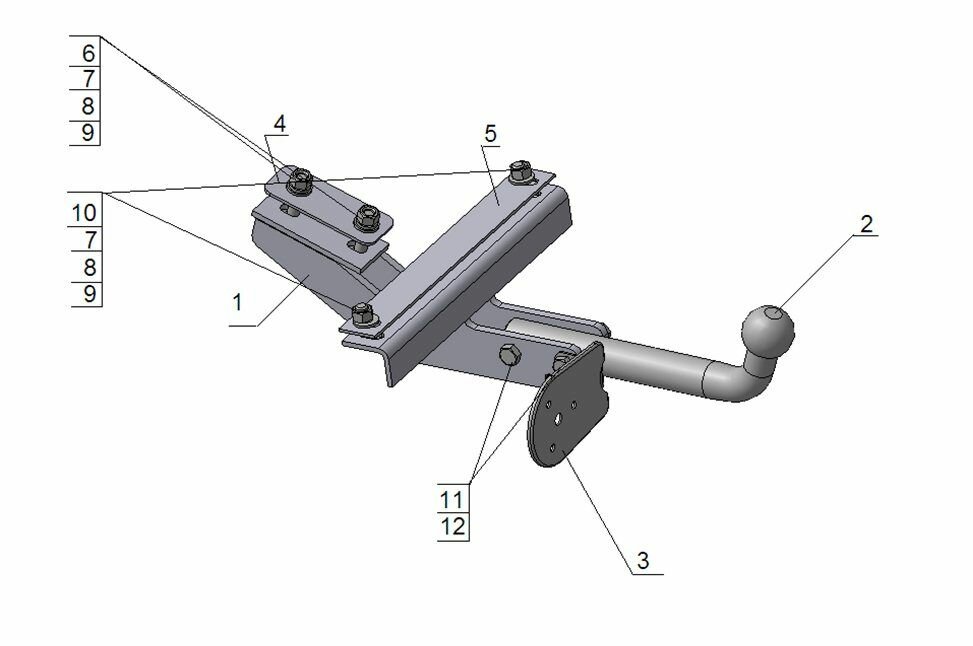 6
7
8
9
4
5
10
7
8
9
1
2
11
12
3