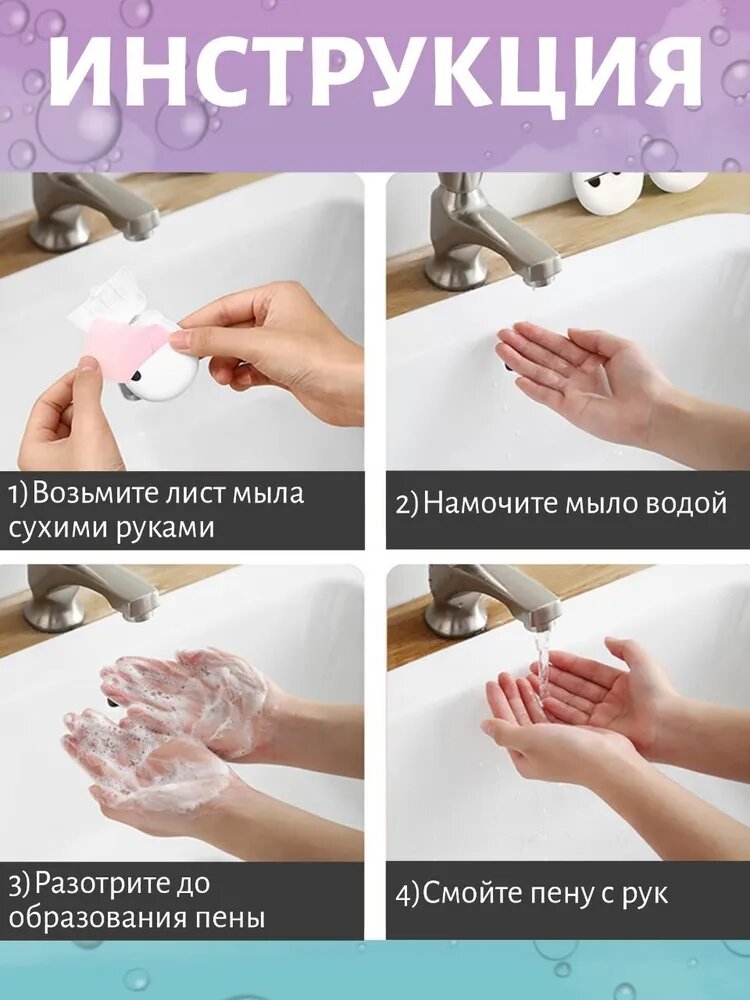 ИНСТРУКЦИЯ

1) Возьмите лист мыла сухими руками

2) Намочите мыло водой

3) Разотрите до образования пены

4) Смойте пену с рук