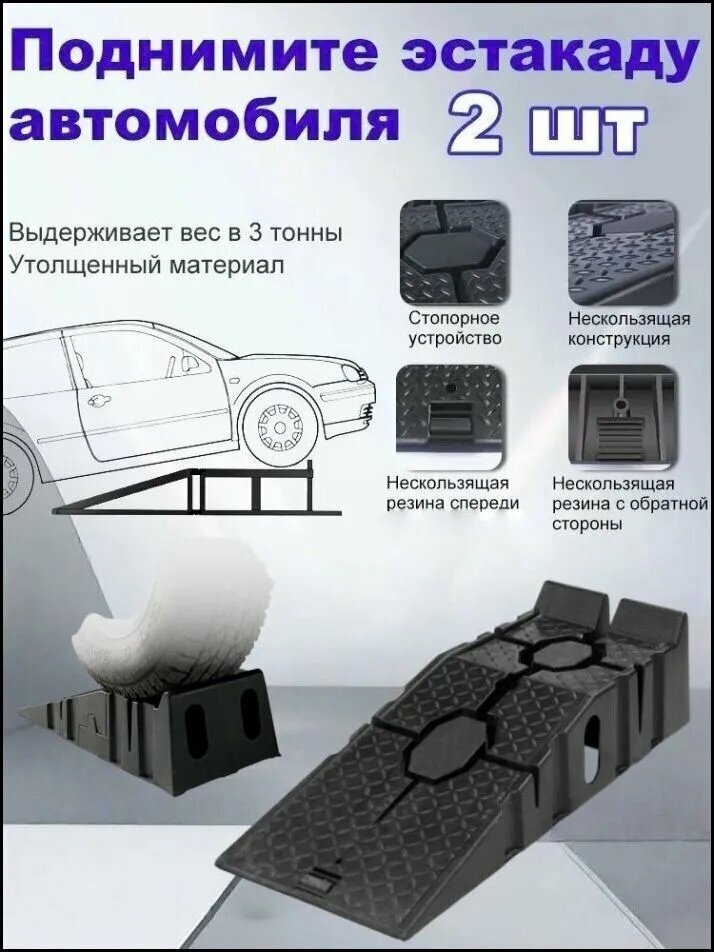 Поднимите эстакаду автомобиля 2 шт

Выдерживает вес в 3 тонны
Утолщенный материал

Стопорное устройство

Нескользящая конструкция

Нескользящая резина спереди

Нескользящая резина с обратной стороны