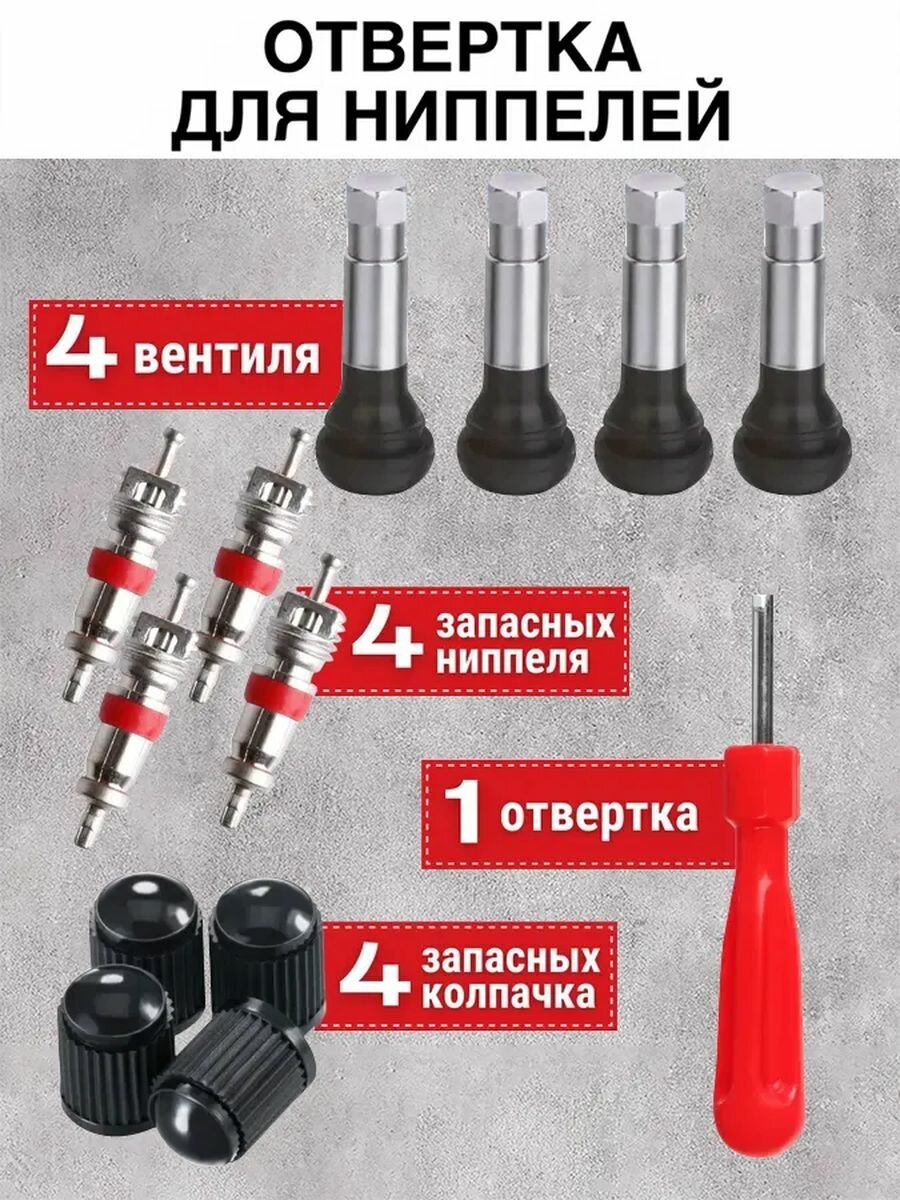 ОТВЕРТКА ДЛЯ НИППЕЛЕЙ

4 вентиля

4 запасных ниппеля

1 отвертка

4 запасных колпачка