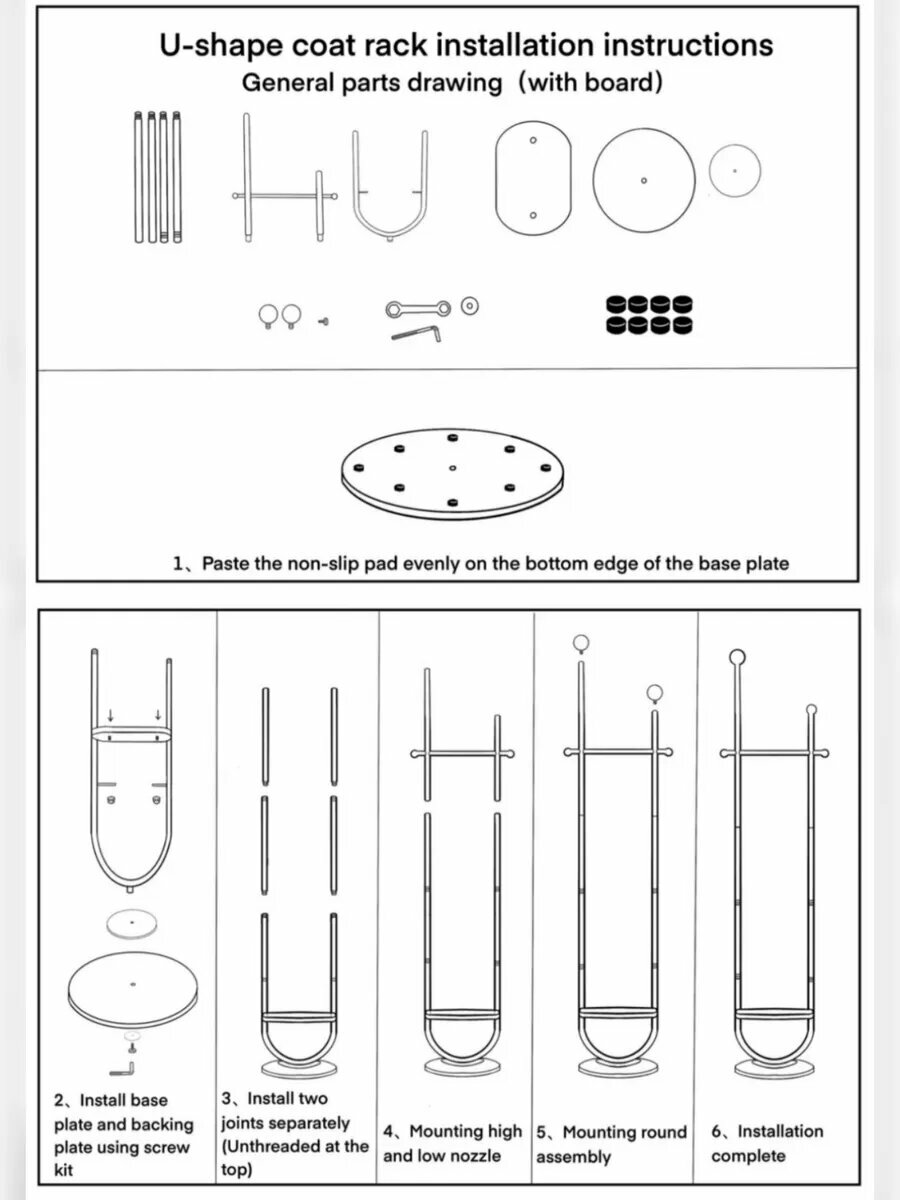 U-shape coat rack installation instructions
General parts drawing（with board）

1、Paste the non-slip pad evenly on the bottom edge of the base plate

2、Install base plate and backing plate using screw kit

3、Install two joints separately (Unthreaded at the top)

4、Mounting high and low nozzle

5、Mounting round assembly

6、Installation complete