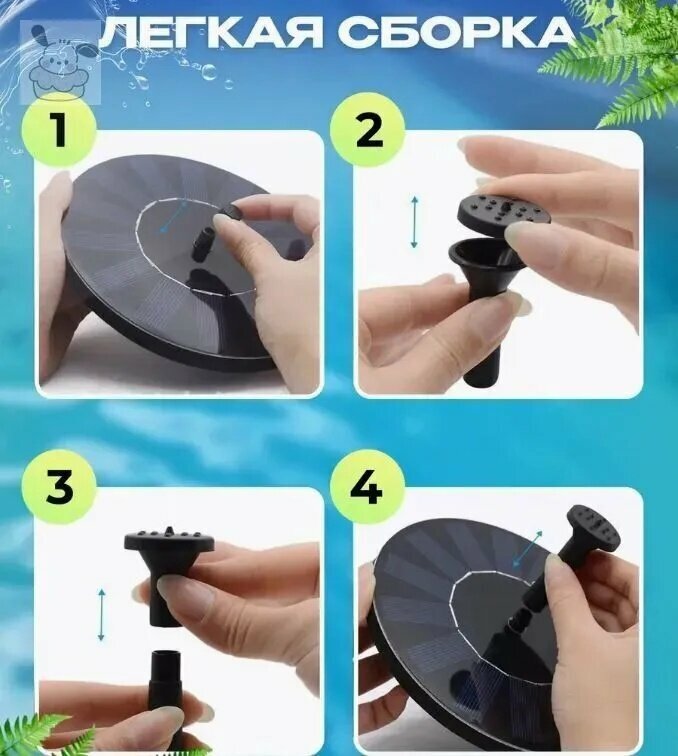 ЛЕГКАЯ СБОРКА

1

2

3

4