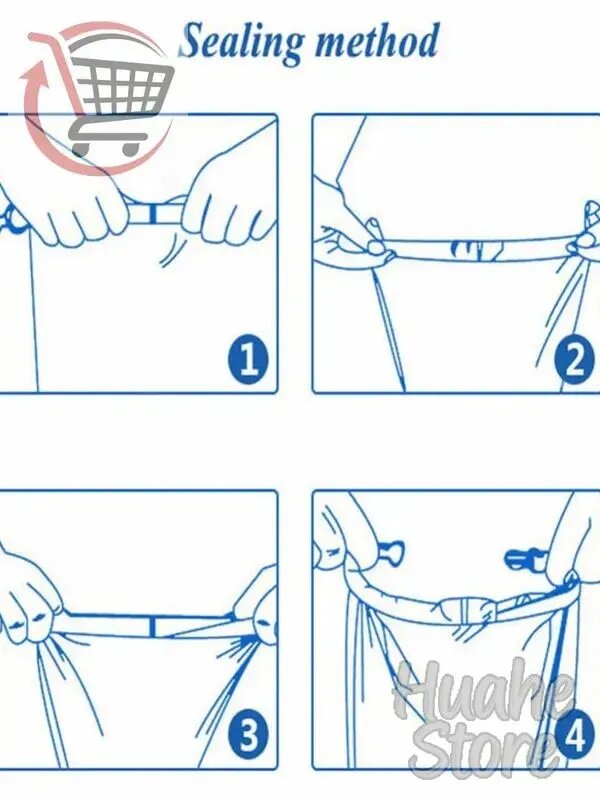 Sealing method

1

2

3

4

Huahe Store