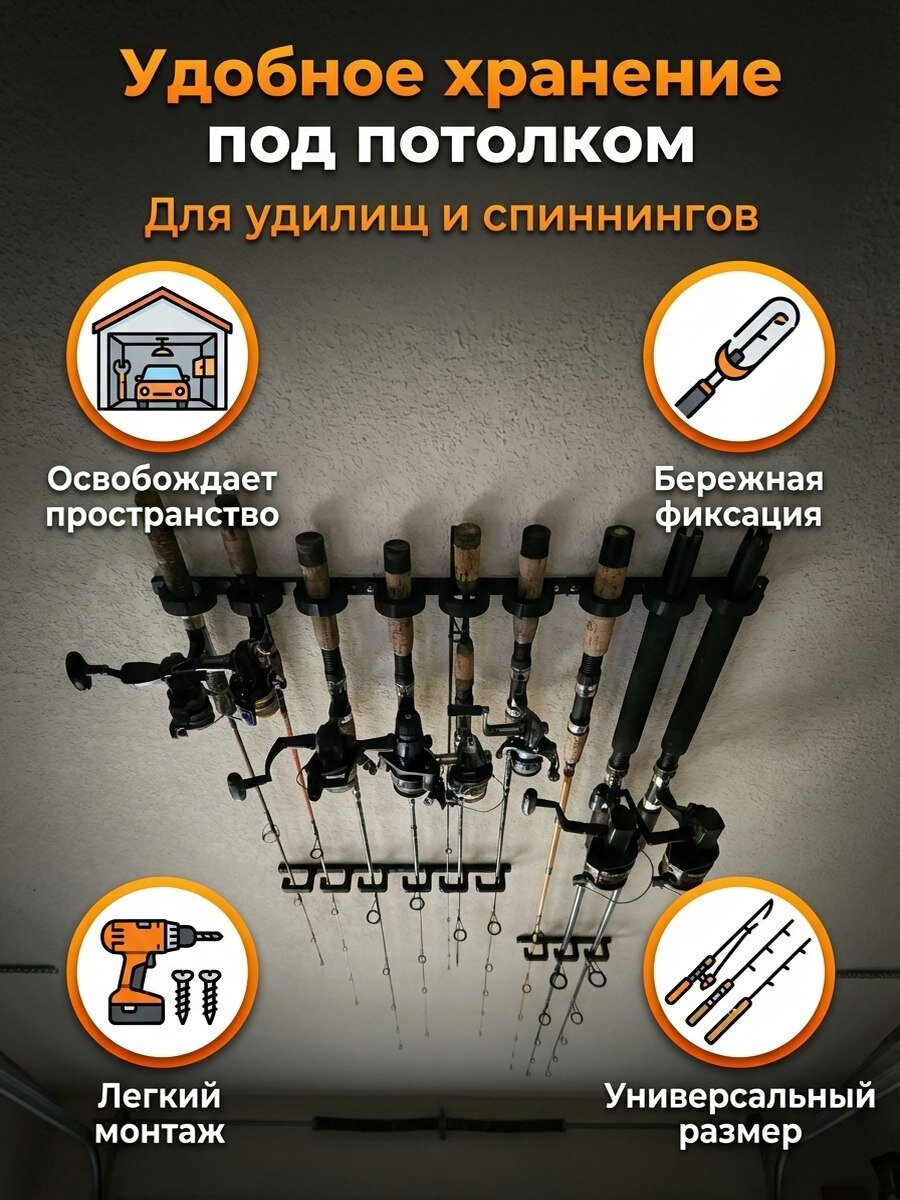 Удобное хранение под потолком

Для удилищ и спиннингов

Освобождает пространство

Бережная фиксация

Легкий монтаж

Универсальный размер