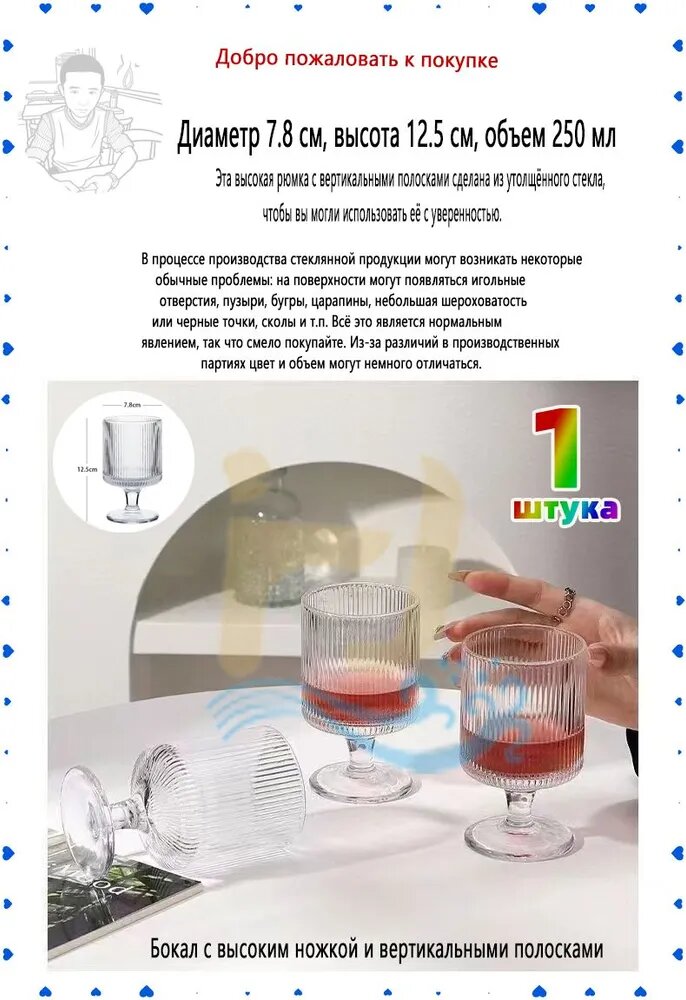 Добро пожаловать к покупке

Диаметр 7.8 см, высота 12.5 см, объем 250 мл

Эта высокая рюмка с вертикальными полосками сделана из утолщённого стекла, чтобы вы могли использовать её с уверенностью.

В процессе производства стеклянной продукции могут возникать некоторые обычные проблемы: на поверхности могут появляться игольные отверстия, пузыри, бугры, царапины, небольшая шероховатость или черные точки, сколы и т.п. Всё это является нормальным явлением, так что смело покупайте. Из-за различий в производственных партиях цвет и объем могут немного отличаться.

7.8cm

12.5cm

1
штука

Бокал с высоким ножкой и вертикальными полосками