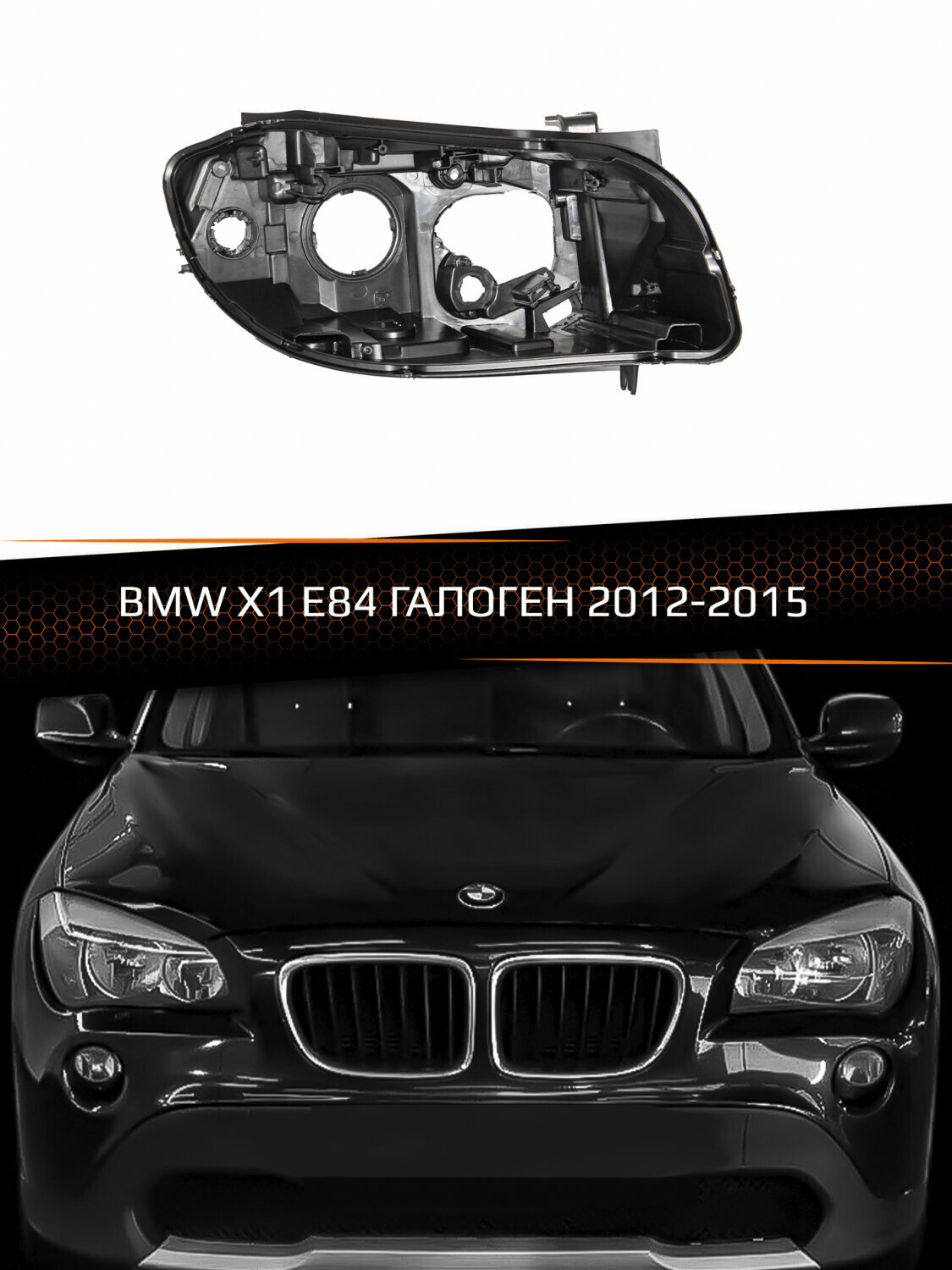 BMW X1 E84 ГАЛОГЕН 2012-2015