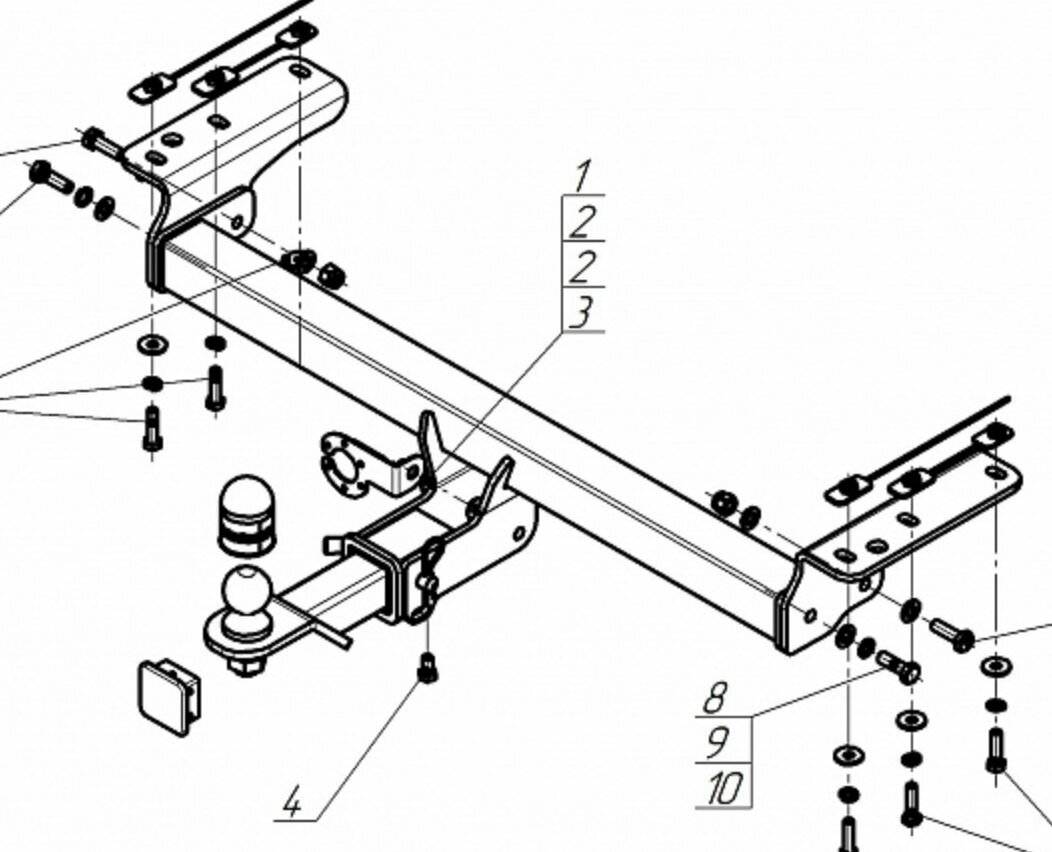 1
2
2
3
4
8
9
10