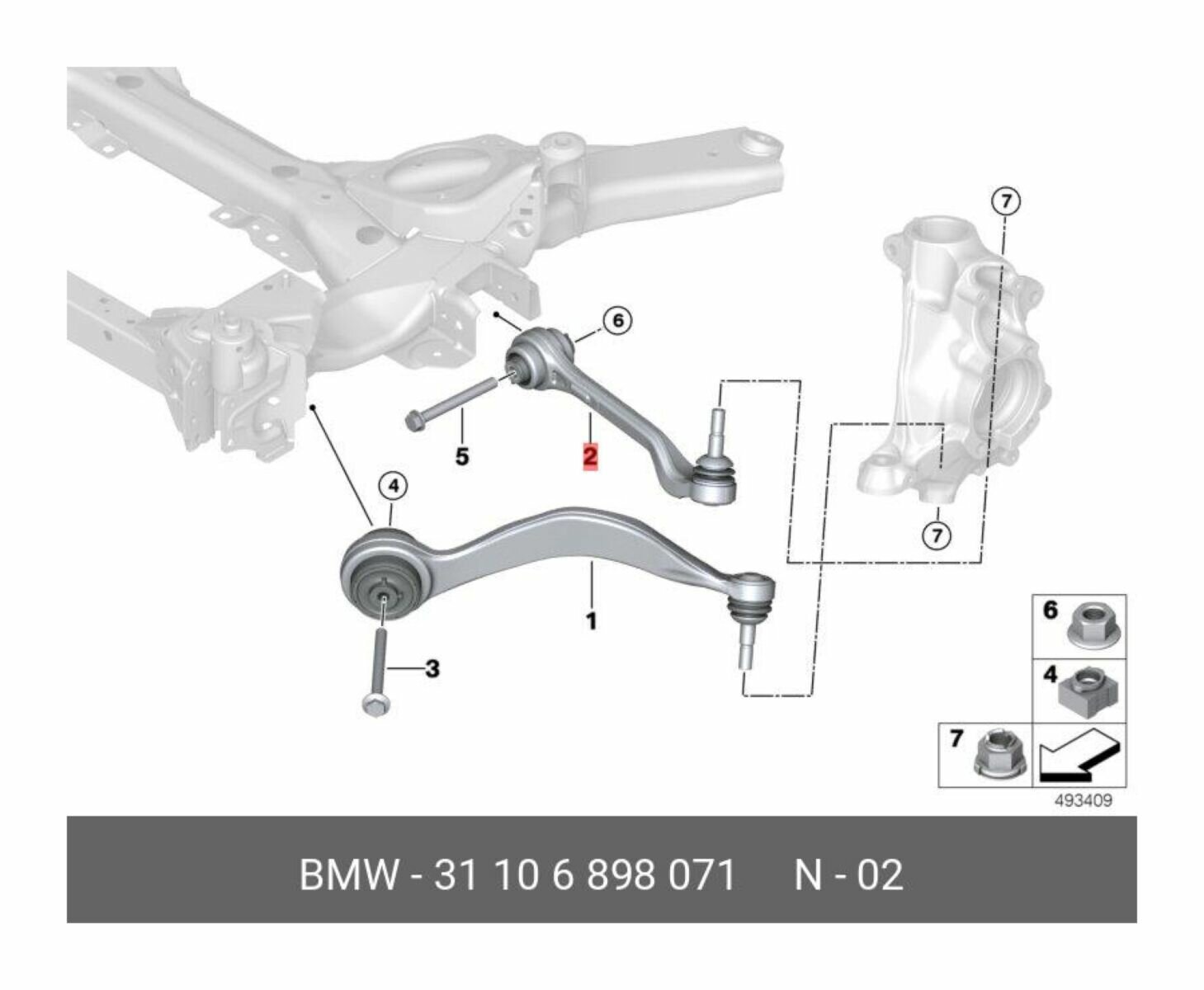 7
6
5
2
4
7
1
3
6
4
7
493409
BMW - 31 10 6 898 071 N - 02