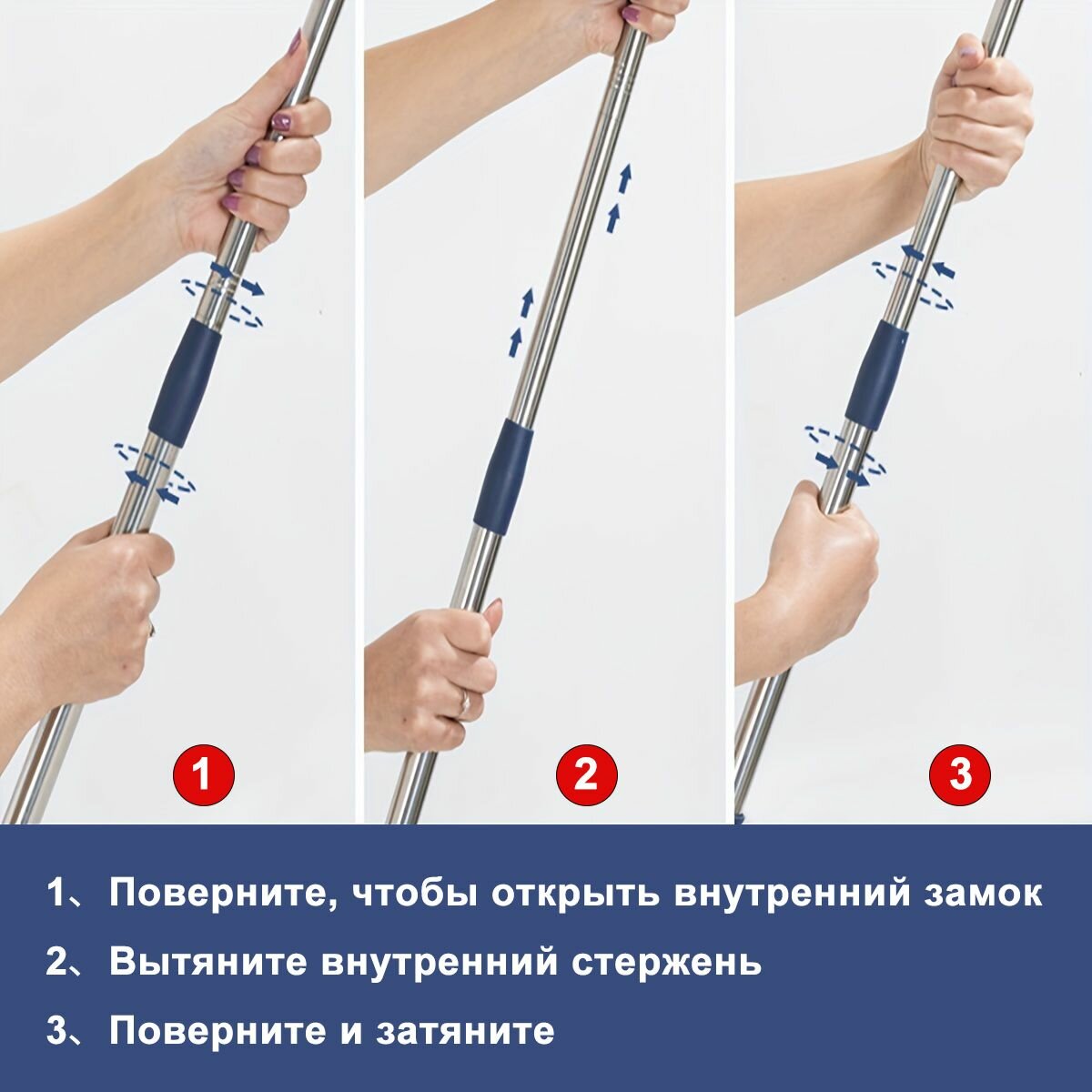 1

2

3

1、Поверните, чтобы открыть внутренний замок

2、Вытяните внутренний стержень

3、Поверните и затяните