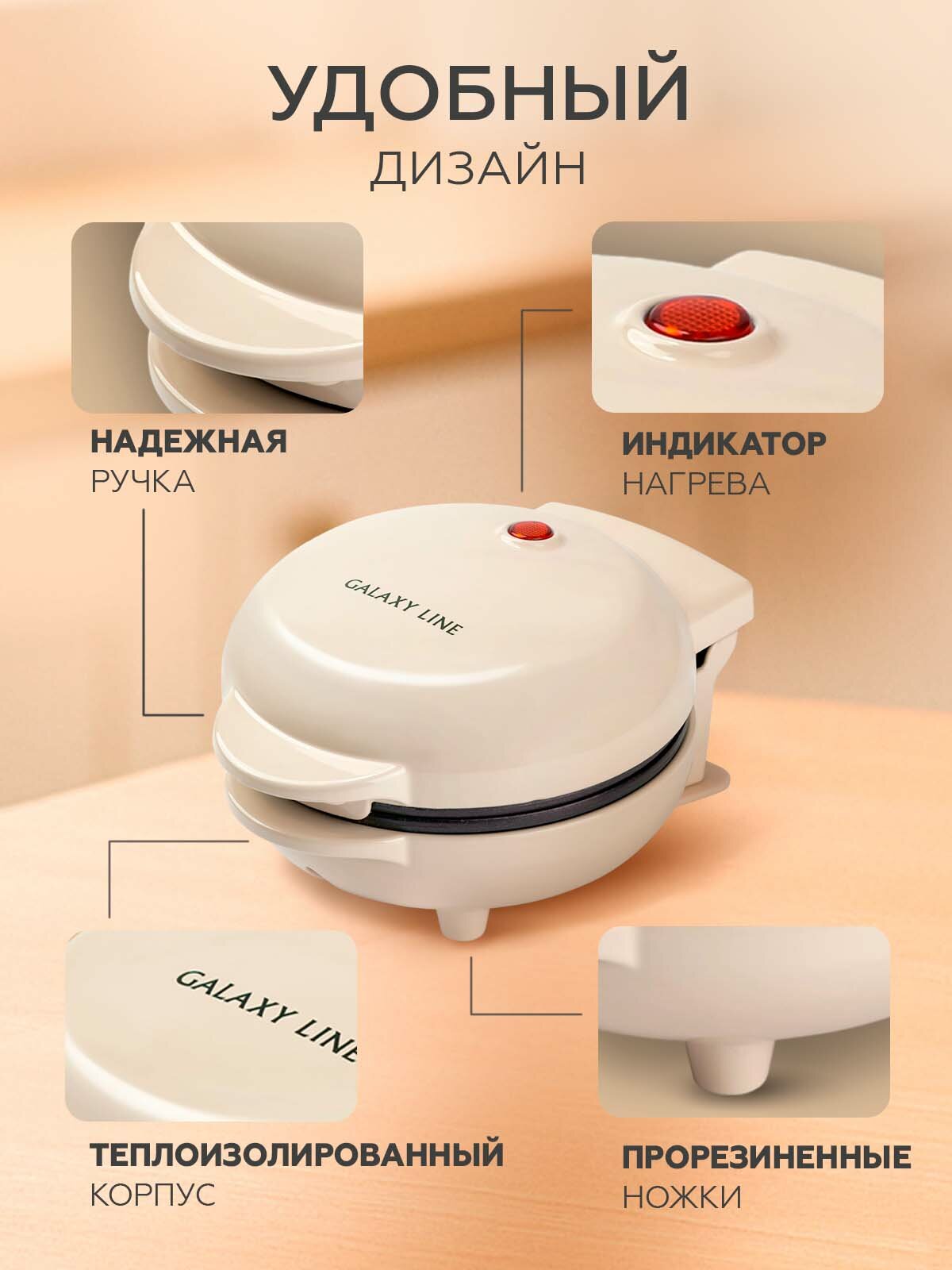 УДОБНЫЙ
ДИЗАЙН

НАДЕЖНАЯ
РУЧКА

ИНДИКАТОР
НАГРЕВА

GALAXY LINE

GALAXY LINE

ТЕПЛОИЗОЛИРОВАННЫЙ
КОРПУС

ПРОРЕЗИНЕННЫЕ
НОЖКИ