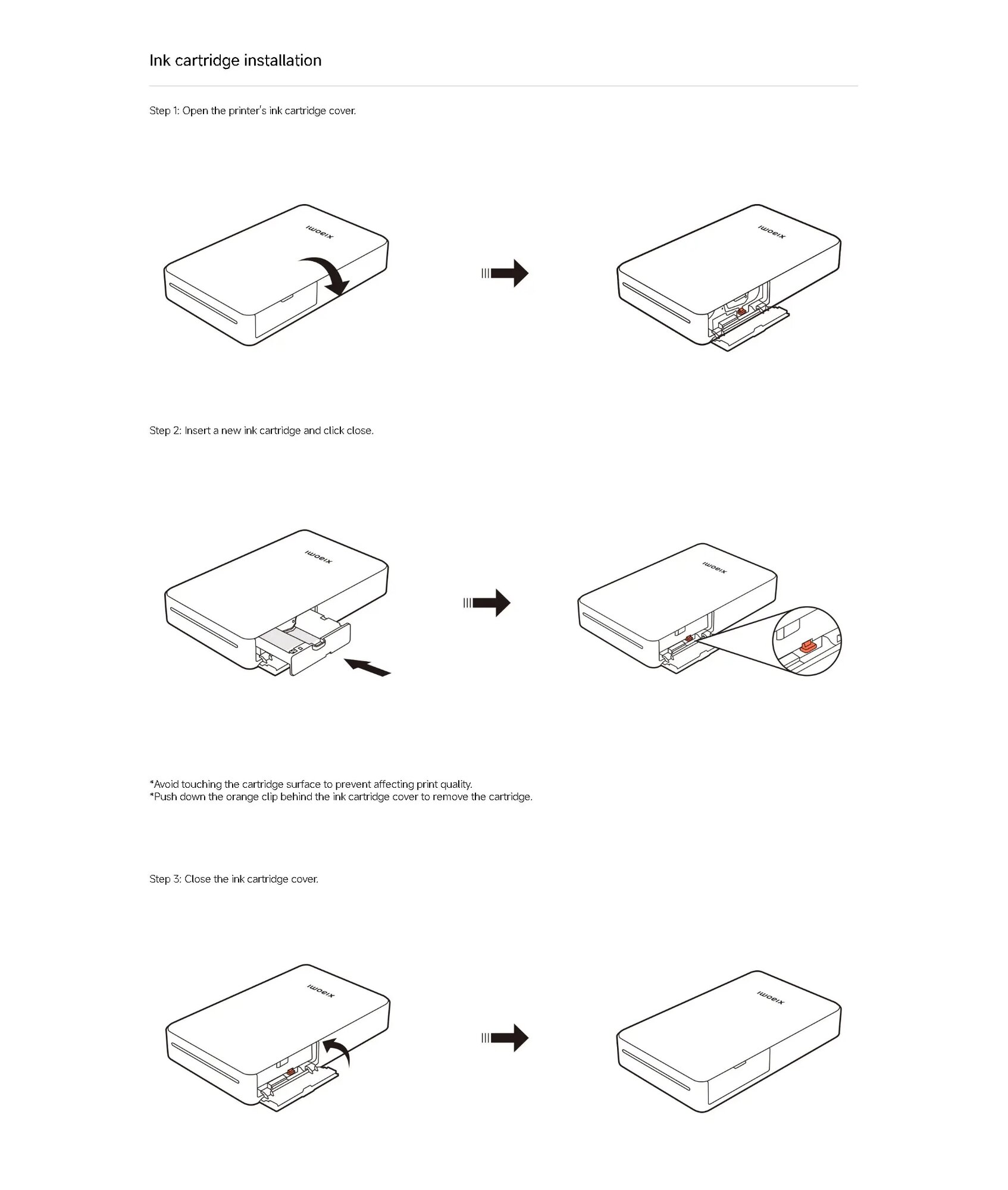 Ink cartridge installation

Step 1: Open the printer's ink cartridge cover.

xiaomi

xiaomi

Step 2: Insert a new ink cartridge and click close.

xiaomi

xiaomi

*Avoid touching the cartridge surface to prevent affecting print quality.
*Push down the orange clip behind the ink cartridge cover to remove the cartridge.

Step 3: Close the ink cartridge cover.

xiaomi

xiaomi