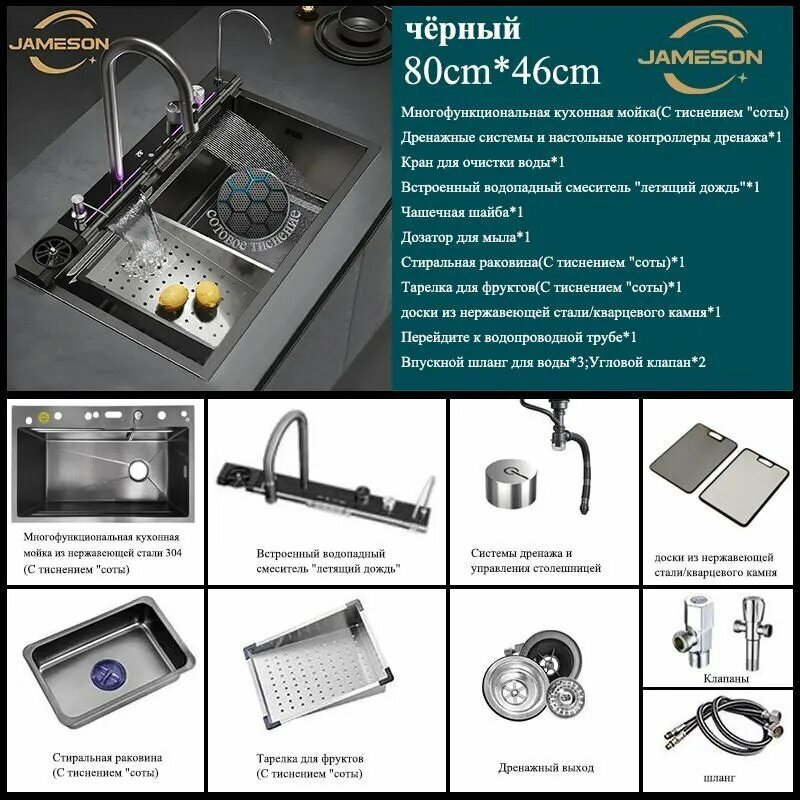 JAMESON

сотовое тиснение

чёрный
80cm*46cm

JAMESON

Многофункциональная кухонная мойка(С тиснением "соты)
Дренажные системы и настольные контроллеры дренажа*1
Кран для очистки воды*1
Встроенный водопадный смеситель "летящий дождь"*1
Чашечная шайба*1
Дозатор для мыла*1
Стиральная раковина(С тиснением "соты)*1
Тарелка для фруктов(С тиснением "соты)*1
доски из нержавеющей стали/кварцевого камня*1
Перейдите к водопроводной трубе*1
Впускной шланг для воды*3;Угловой клапан*2

Многофункциональная кухонная мойка из нержавеющей стали 304 (С тиснением "соты)

Встроенный водопадный смеситель "летящий дождь"

Системы дренажа и управления столешницей

доски из нержавеющей стали/кварцевого камня

Стиральная раковина (С тиснением "соты)

Тарелка для фруктов (С тиснением "соты)

Дренажный выход

Клапаны

шланг