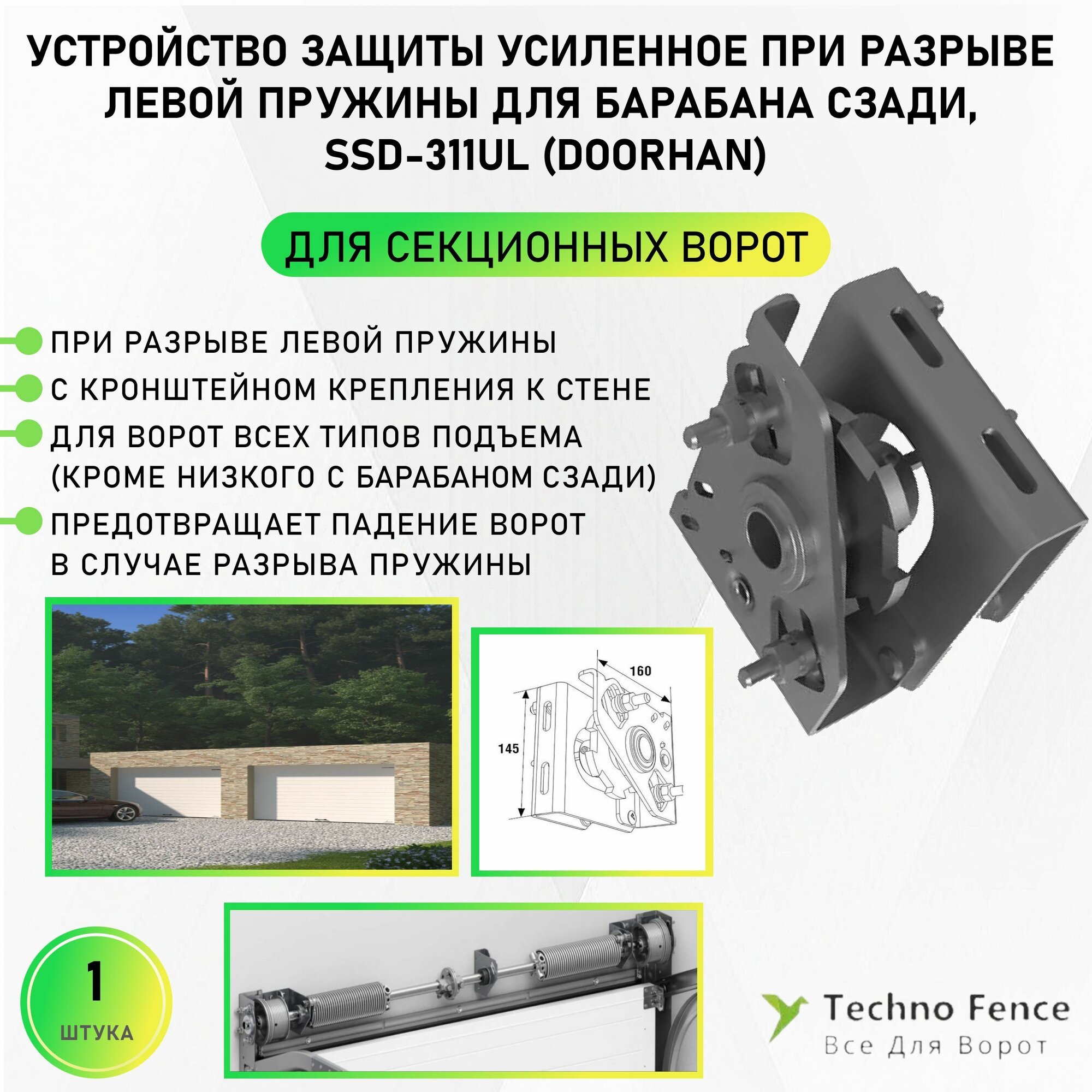 УСТРОЙСТВО ЗАЩИТЫ УСИЛЕННОЕ ПРИ РАЗРЫВЕ ЛЕВОЙ ПРУЖИНЫ ДЛЯ БАРАБАНА СЗАДИ, SSD-311UL (DOORHAN)

ДЛЯ СЕКЦИОННЫХ ВОРОТ

ПРИ РАЗРЫВЕ ЛЕВОЙ ПРУЖИНЫ

С КРОНШТЕЙНОМ КРЕПЛЕНИЯ К СТЕНЕ

ДЛЯ ВОРОТ ВСЕХ ТИПОВ ПОДЪЕМА (КРОМЕ НИЗКОГО С БАРАБАНОМ СЗАДИ)

ПРЕДОТВРАЩАЕТ ПАДЕНИЕ ВОРОТ В СЛУЧАЕ РАЗРЫВА ПРУЖИНЫ

160

145

1
ШТУКА

Techno Fence
Все Для Ворот