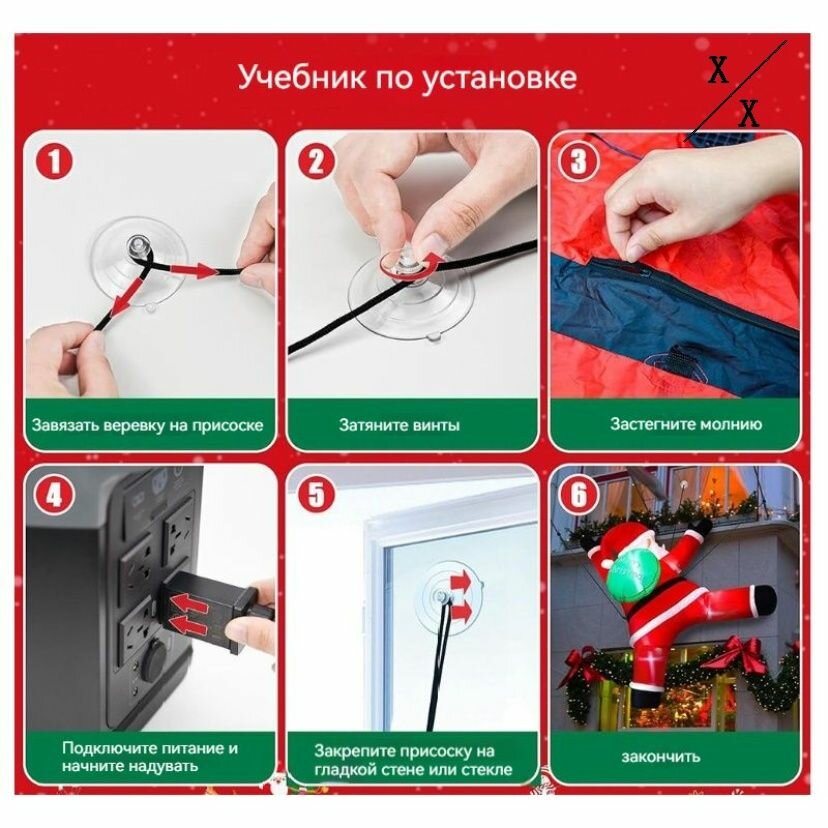 Учебник по установке

X
X

1
Завязать веревку на присоске

2
Затяните винты

3
Застегните молнию

4
Подключите питание и начните надувать

5
Закрепите присоску на гладкой стене или стекле

6
закончить