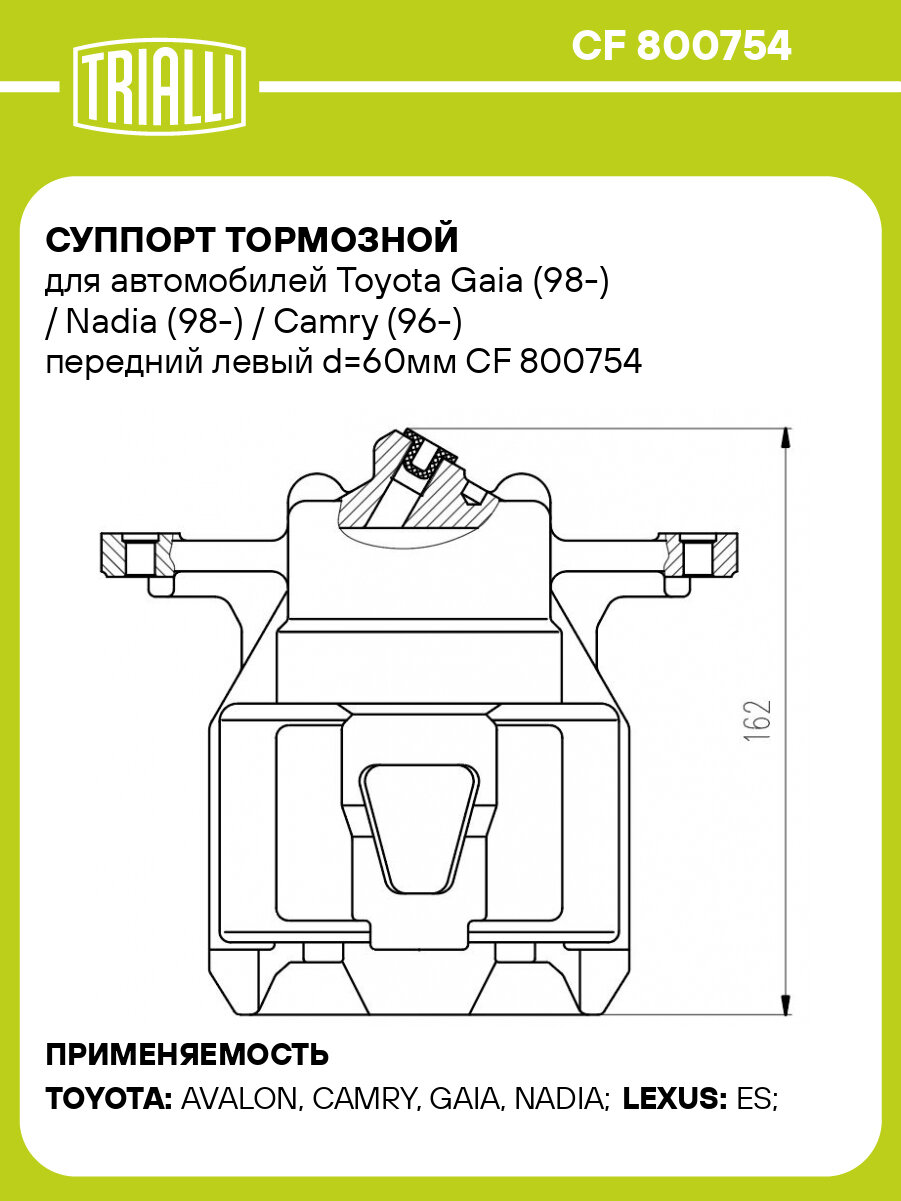 TRIALLI

CF 800754

СУППОРТ ТОРМОЗНОЙ
для автомобилей Toyota Gaia (98-) / Nadia (98-) / Camry (96-) передний левый d=60мм CF 800754

162

ПРИМЕНЯЕМОСТЬ

TOYOTA: AVALON, CAMRY, GAIA, NADIA; LEXUS: ES;