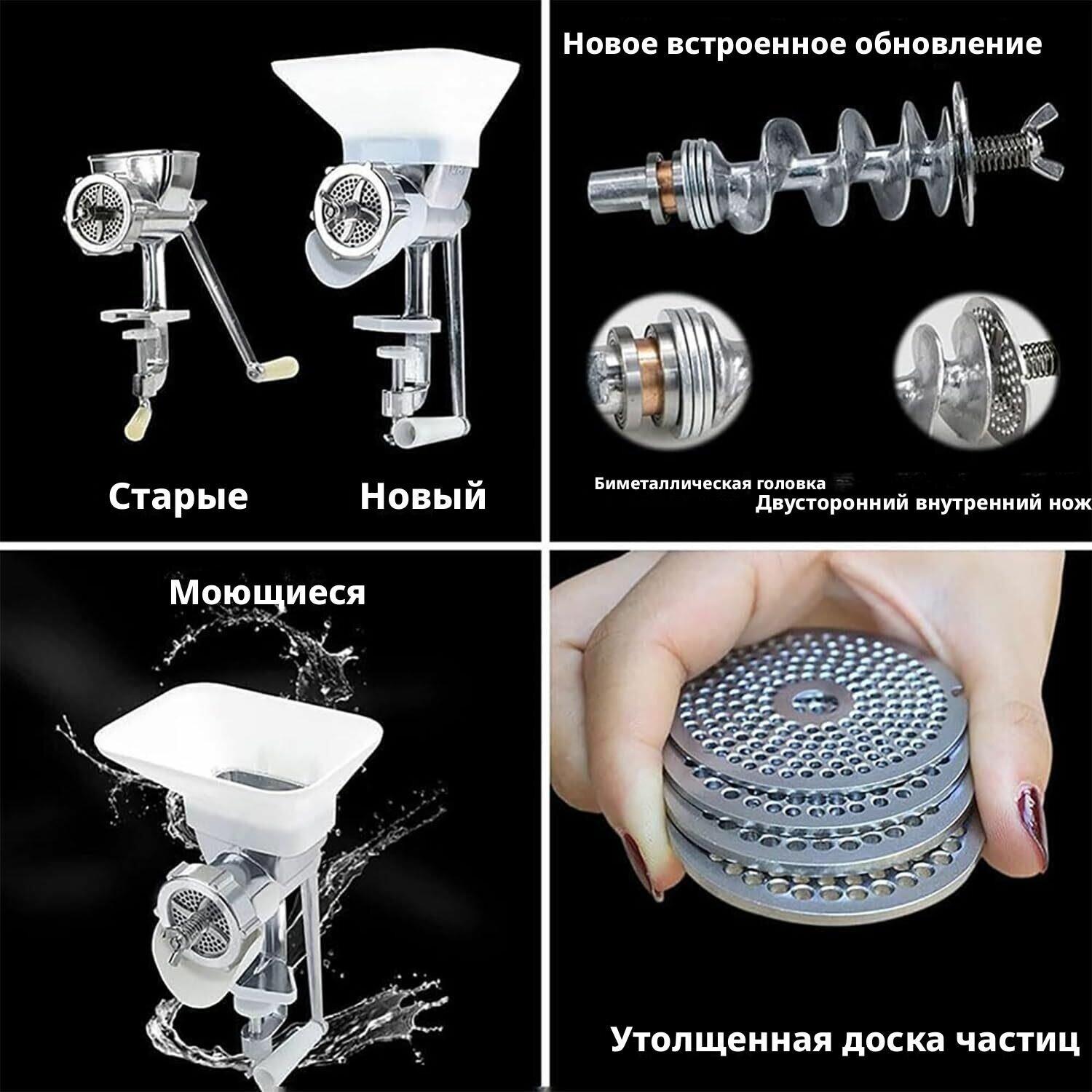 Старые Новый

Новое встроенное обновление

Биметаллическая головка
Двусторонний внутренний нож

Моющиеся

Утолщенная доска частиц