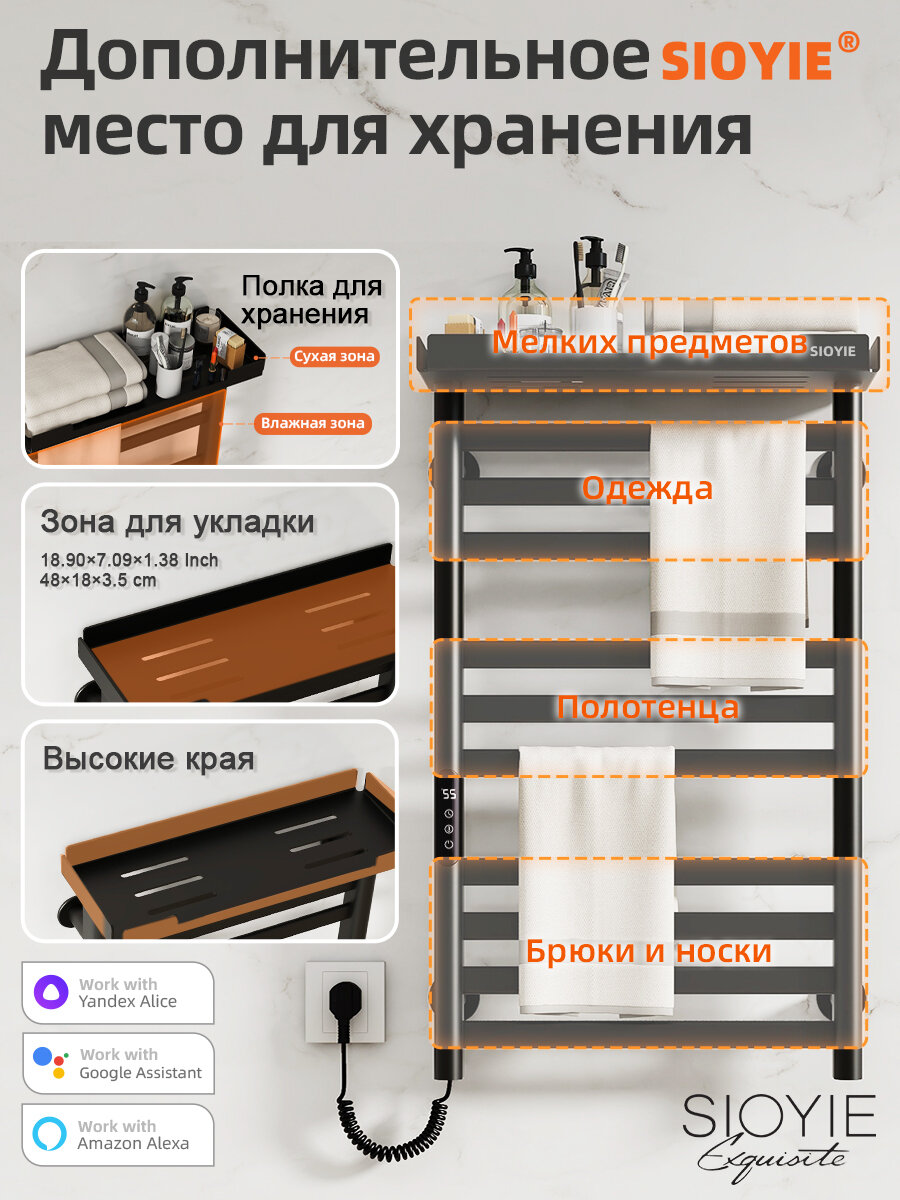 Дополнительное SIOYIE®
место для хранения

Полка для хранения
Сухая зона
Влажная зона

Зона для укладки
18.90×7.09×1.38 Inch
48×18×3.5 cm

Высокие края

Work with Yandex Alice

Work with Google Assistant

Work with Amazon Alexa

Мелких предметов
SIOYIE
Одежда
Полотенца
55
Брюки и носки

SIOYIE
Exquisite