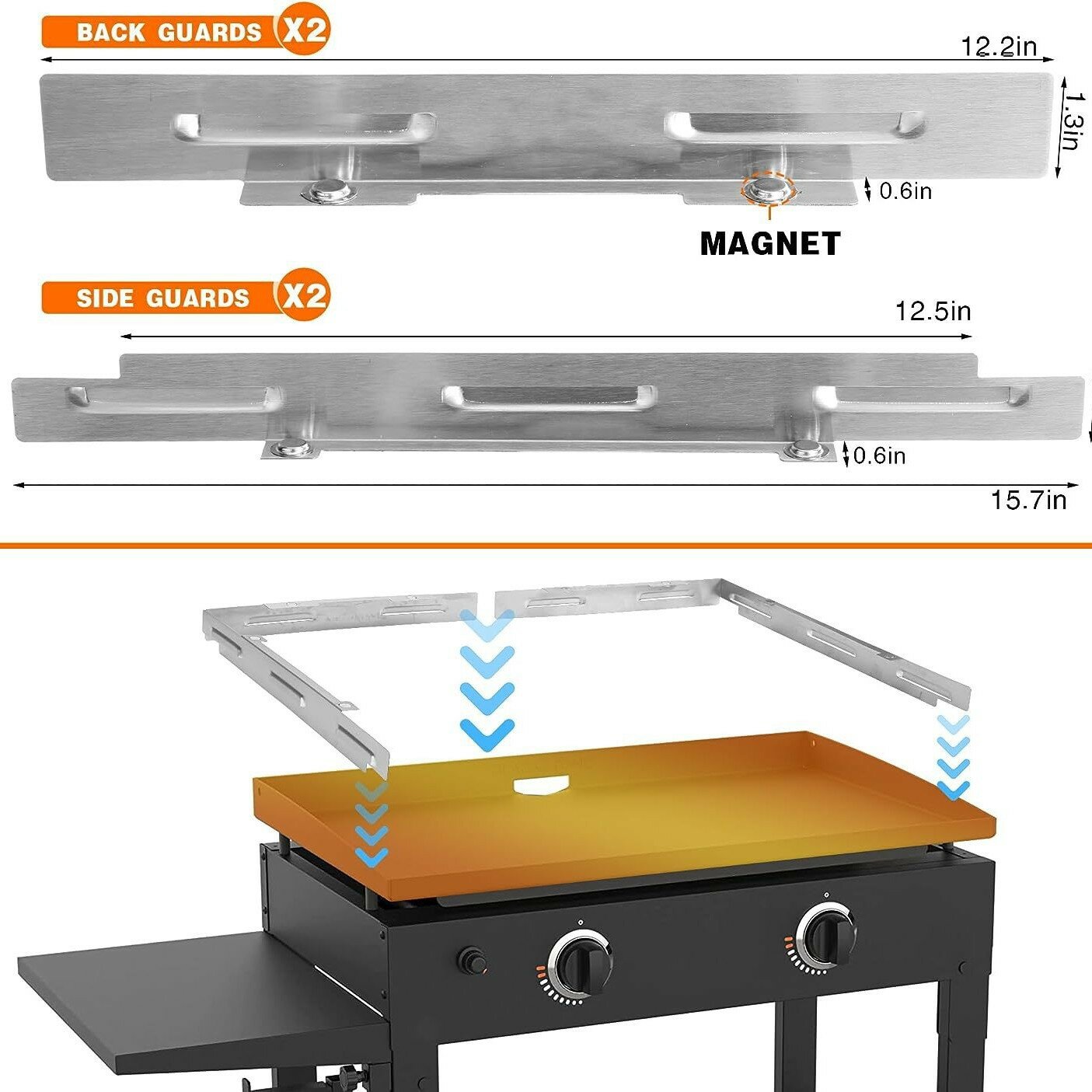 BACK GUARDS X2

12.2in

1.3in

0.6in

MAGNET

SIDE GUARDS X2

12.5in

0.6in

15.7in